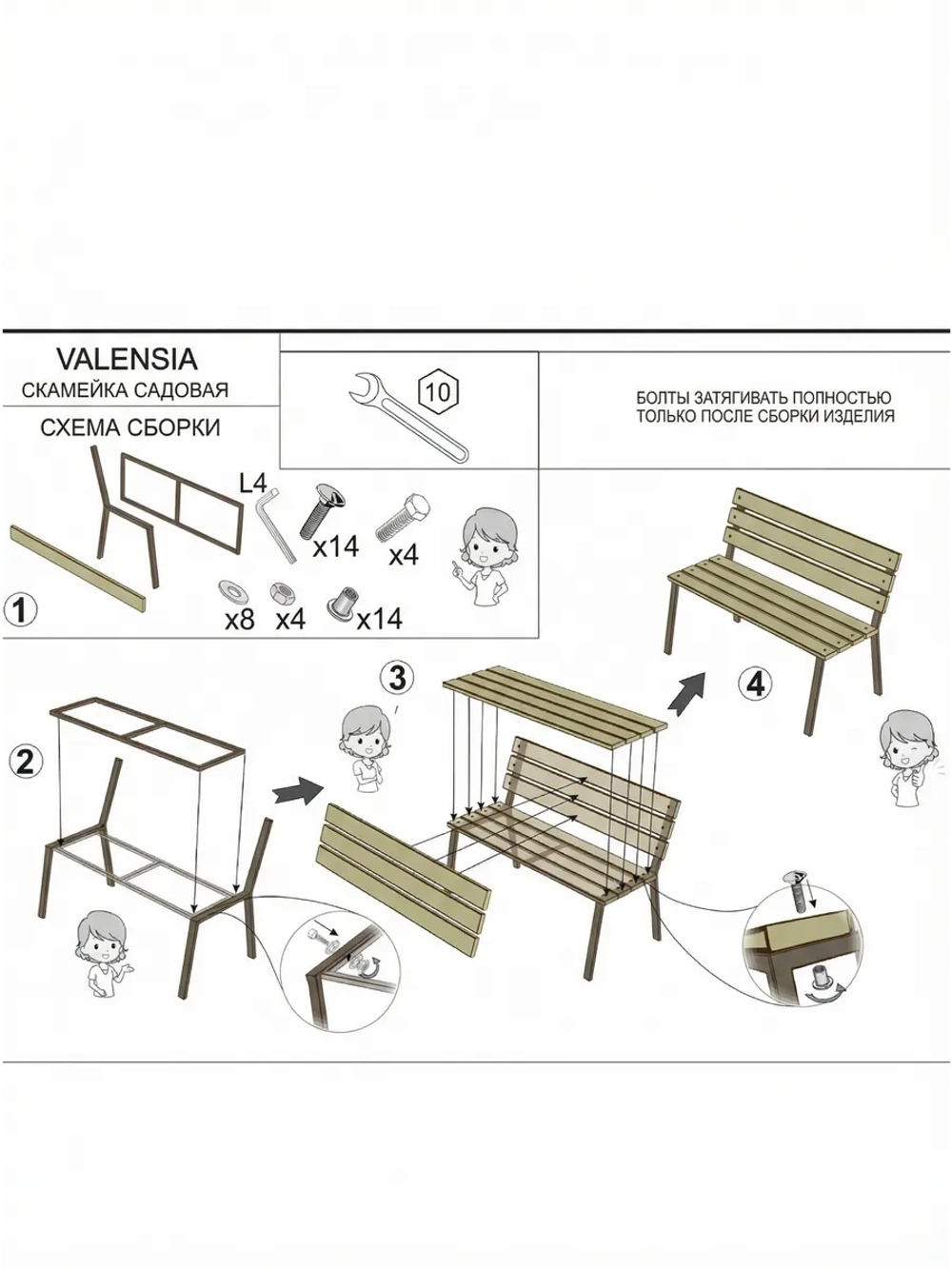 VALENSIA
СКАМЕЙКА САДОВАЯ

СХЕМА СБОРКИ

10

БОЛТЫ ЗАТЯГИВАТЬ ПОЛНОСТЬЮ ТОЛЬКО ПОСЛЕ СБОРКИ ИЗДЕЛИЯ

L4

x14

x4

1

x8

x4

x14

2

3

4