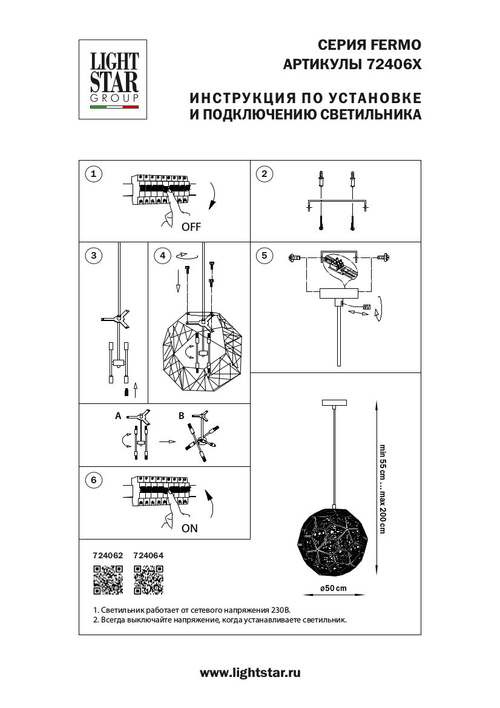 LIGHT STAR GROUP

СЕРИЯ FERMO
АРТИКУЛЫ 72406X

ИНСТРУКЦИЯ ПО УСТАНОВКЕ
И ПОДКЛЮЧЕНИЮ СВЕТИЛЬНИКА

1
OFF

2

3

4

5

A
B

6
ON

min 55 cm ... max 200 cm

ø50 cm

724062 724064

1. Светильник работает от сетевого напряжения 230В.
2. Всегда выключайте напряжение, когда устанавливаете светильник.

www.lightstar.ru