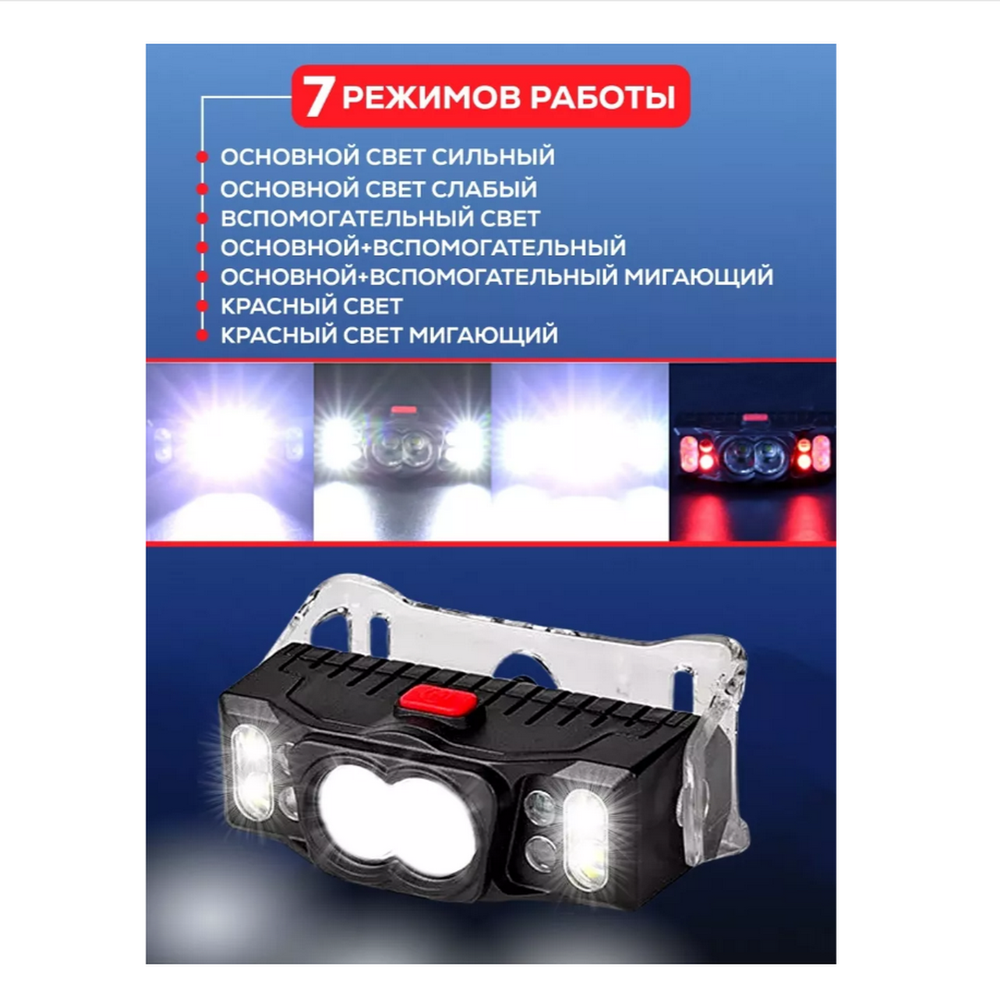 7 РЕЖИМОВ РАБОТЫ

ОСНОВНОЙ СВЕТ СИЛЬНЫЙ
ОСНОВНОЙ СВЕТ СЛАБЫЙ
ВСПОМОГАТЕЛЬНЫЙ СВЕТ
ОСНОВНОЙ+ВСПОМОГАТЕЛЬНЫЙ
ОСНОВНОЙ+ВСПОМОГАТЕЛЬНЫЙ МИГАЮЩИЙ
КРАСНЫЙ СВЕТ
КРАСНЫЙ СВЕТ МИГАЮЩИЙ