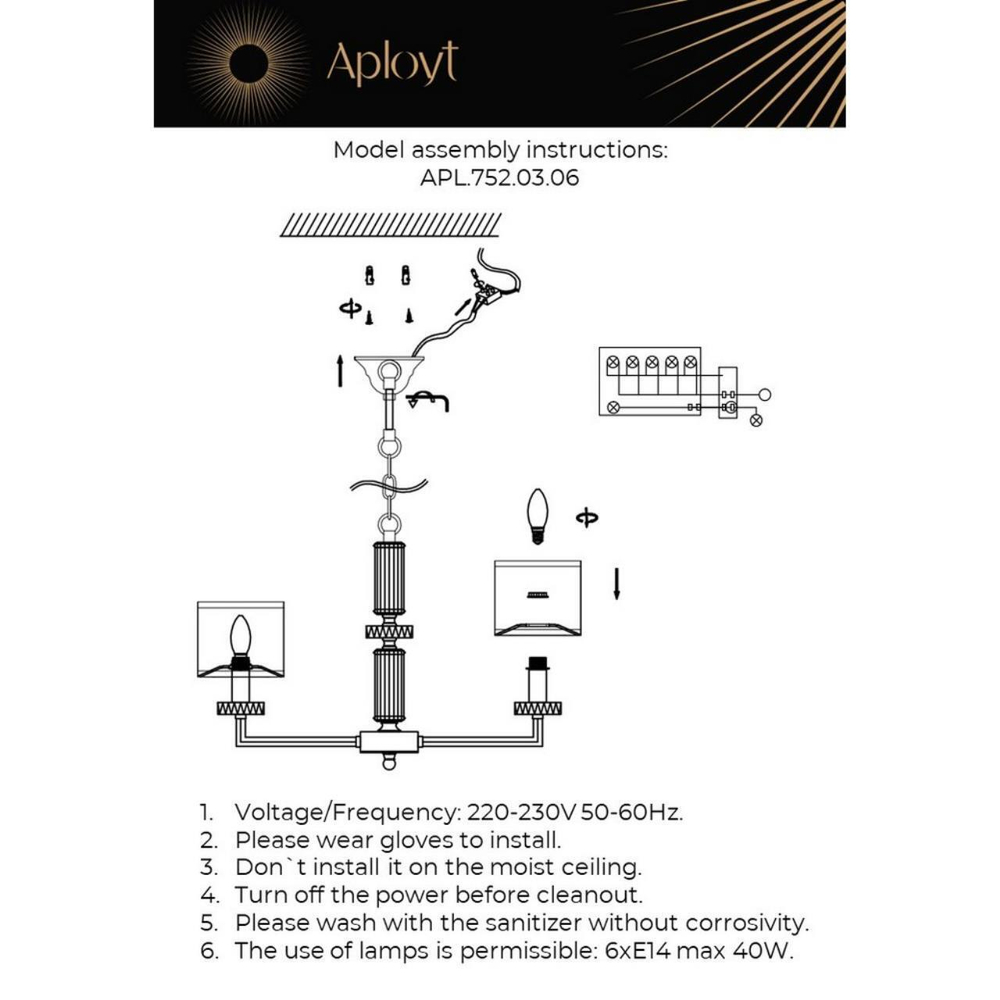 Aployt

Model assembly instructions:
APL.752.03.06

1. Voltage/Frequency: 220-230V 50-60Hz.
2. Please wear gloves to install.
3. Don`t install it on the moist ceiling.
4. Turn off the power before cleanout.
5. Please wash with the sanitizer without corrosivity.
6. The use of lamps is permissible: 6xE14 max 40W.