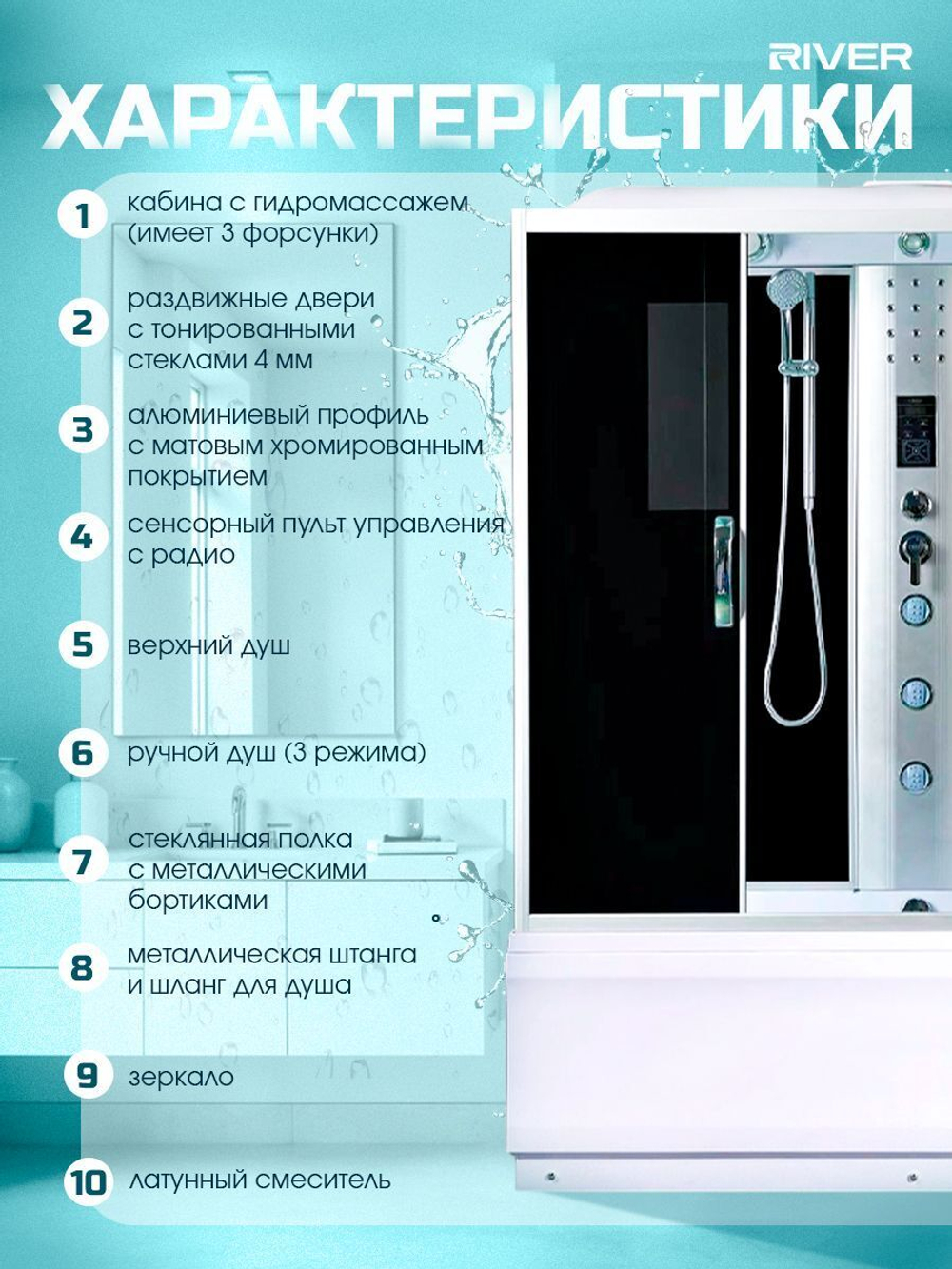 RIVER

ХАРАКТЕРИСТИКИ

1 кабина с гидромассажем (имеет 3 форсунки)

2 раздвижные двери с тонированными стеклами 4 мм

3 алюминиевый профиль с матовым хромированным покрытием

4 сенсорный пульт управления с радио

5 верхний душ

6 ручной душ (3 режима)

7 стеклянная полка с металлическими бортиками

8 металлическая штанга и шланг для душа

9 зеркало

10 латунный смеситель