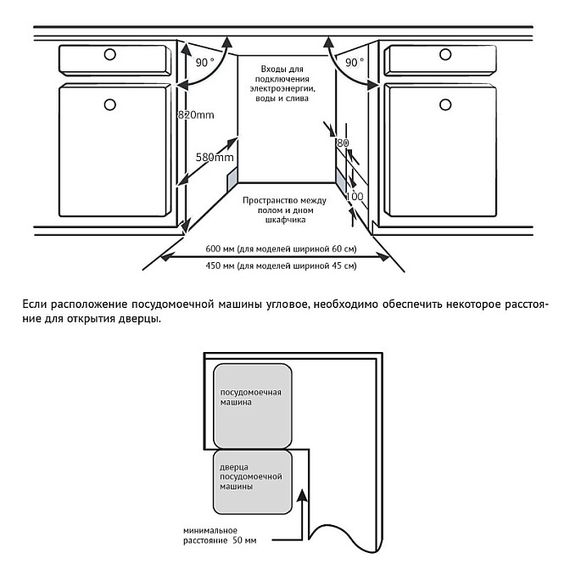 90 °

90 °

Входы для подключения электроэнергии, воды и слива

820mm

580mm

80

100

Пространство между полом и дном шкафчика

600 мм (для моделей шириной 60 см)

450 мм (для моделей шириной 45 см)

Если расположение посудомоечной машины угловое, необходимо обеспечить некоторое расстояние для открытия дверцы.

посудомоечная машина

дверца посудомоечной машины

минимальное расстояние 50 мм