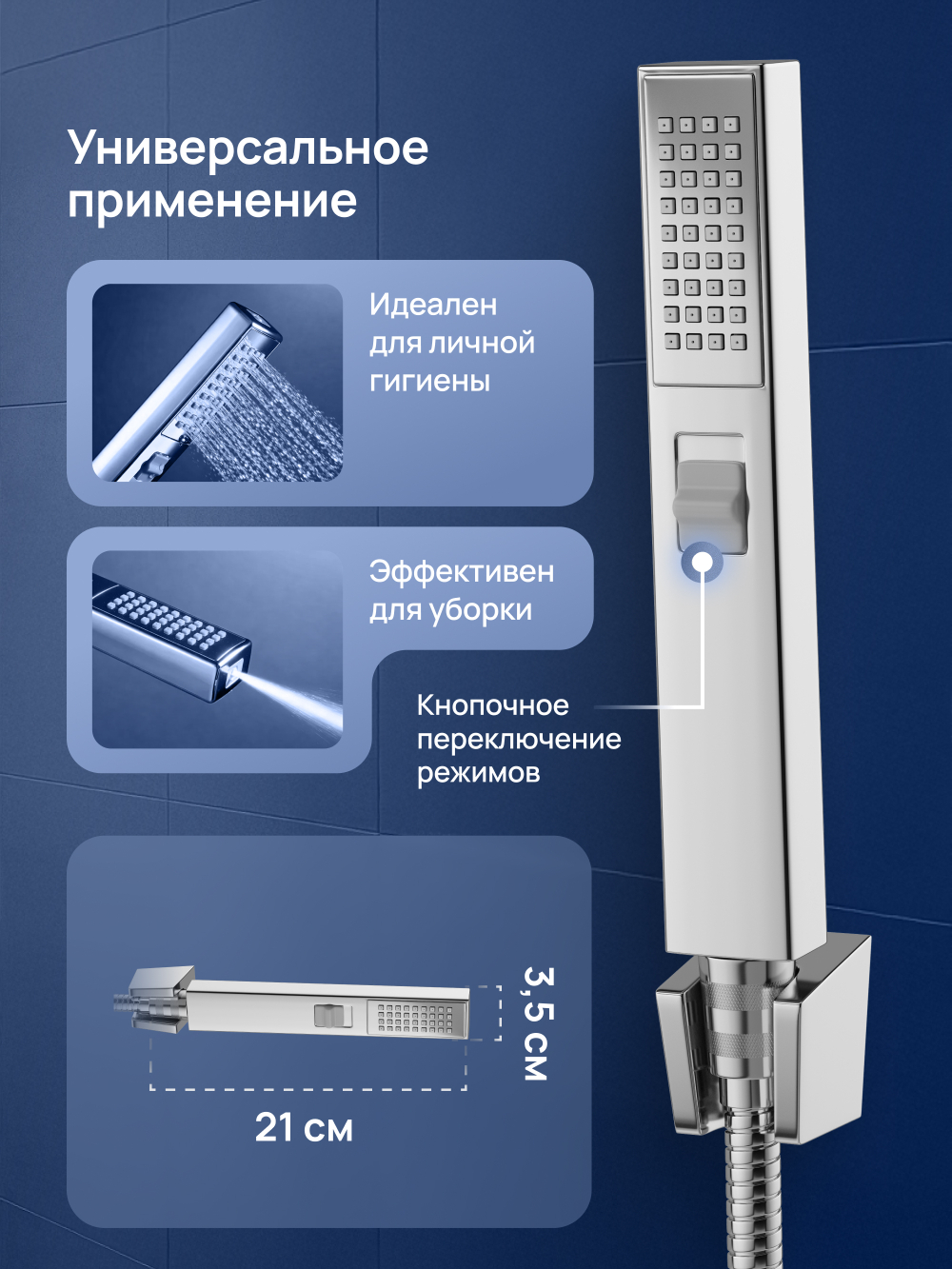 Универсальное применение

Идеален для личной гигиены

Эффективен для уборки

Кнопочное переключение режимов

3,5 см

21 см