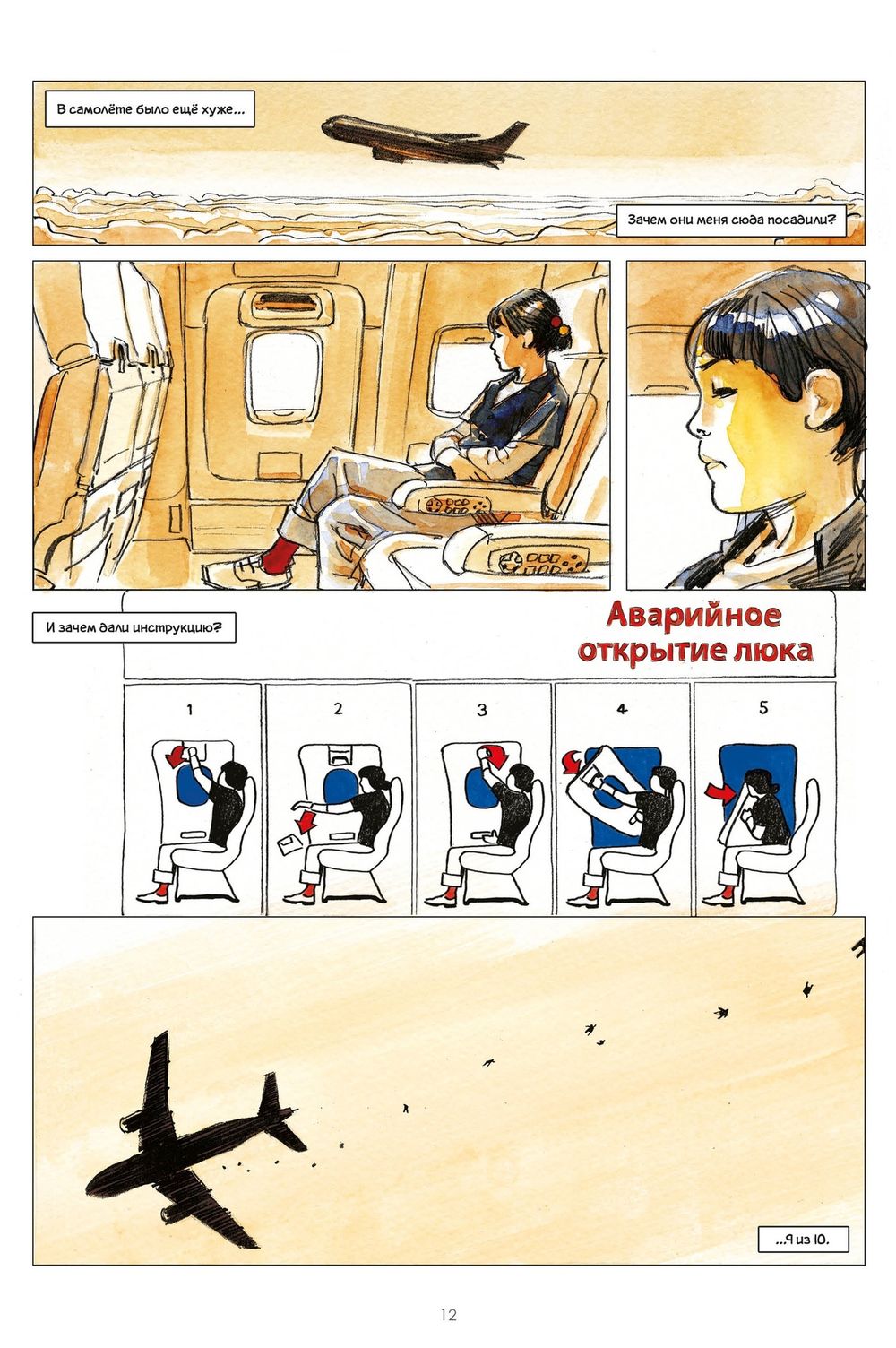 В самолёте было ещё хуже...

Зачем они меня сюда посадили?

И зачем дали инструкцию?

Аварийное открытие люка

1

2

3

4

5

...9 из 10.

12