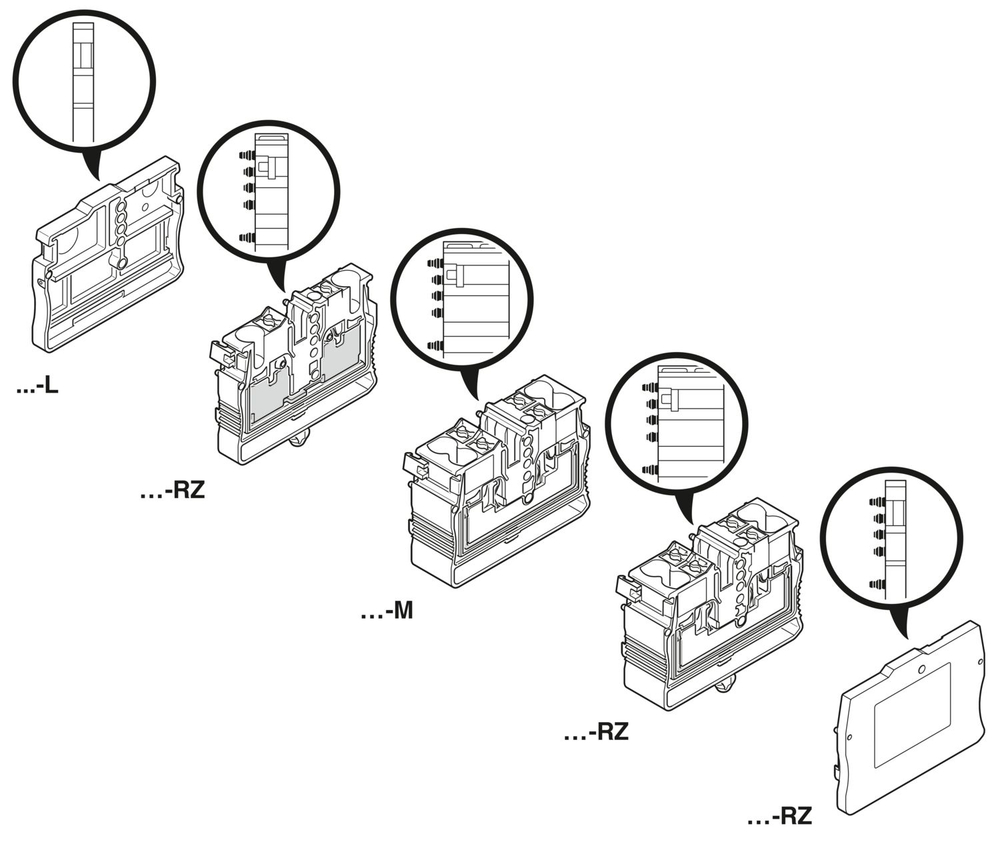 ...-L

...-RZ

...-M

...-RZ

...-RZ