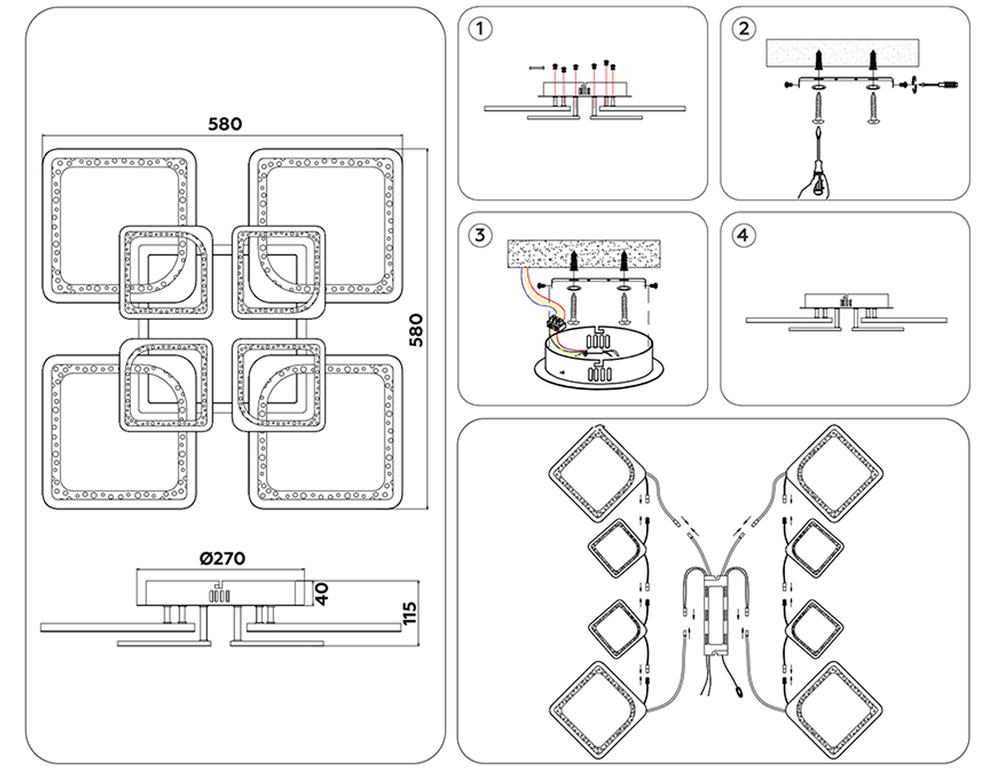 580

580

Ø270

40

115

1

2

3

4