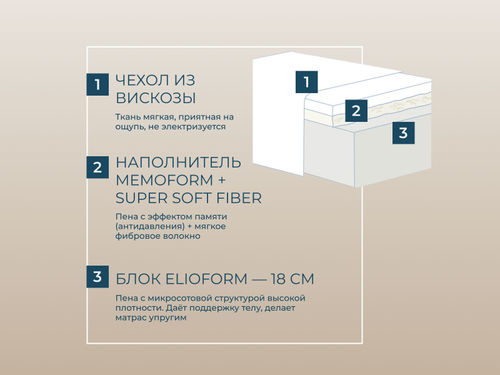 1 ЧЕХОЛ ИЗ ВИСКОЗЫ

Ткань мягкая, приятная на ощупь, не электризуется

2 НАПОЛНИТЕЛЬ MEMOFORM + SUPER SOFT FIBER

Пена с эффектом памяти (антидавления) + мягкое фибровое волокно

3 БЛОК ELIOFORM — 18 СМ

Пена с микросотовой структурой высокой плотности. Даёт поддержку телу, делает матрас упругим

1

2

3