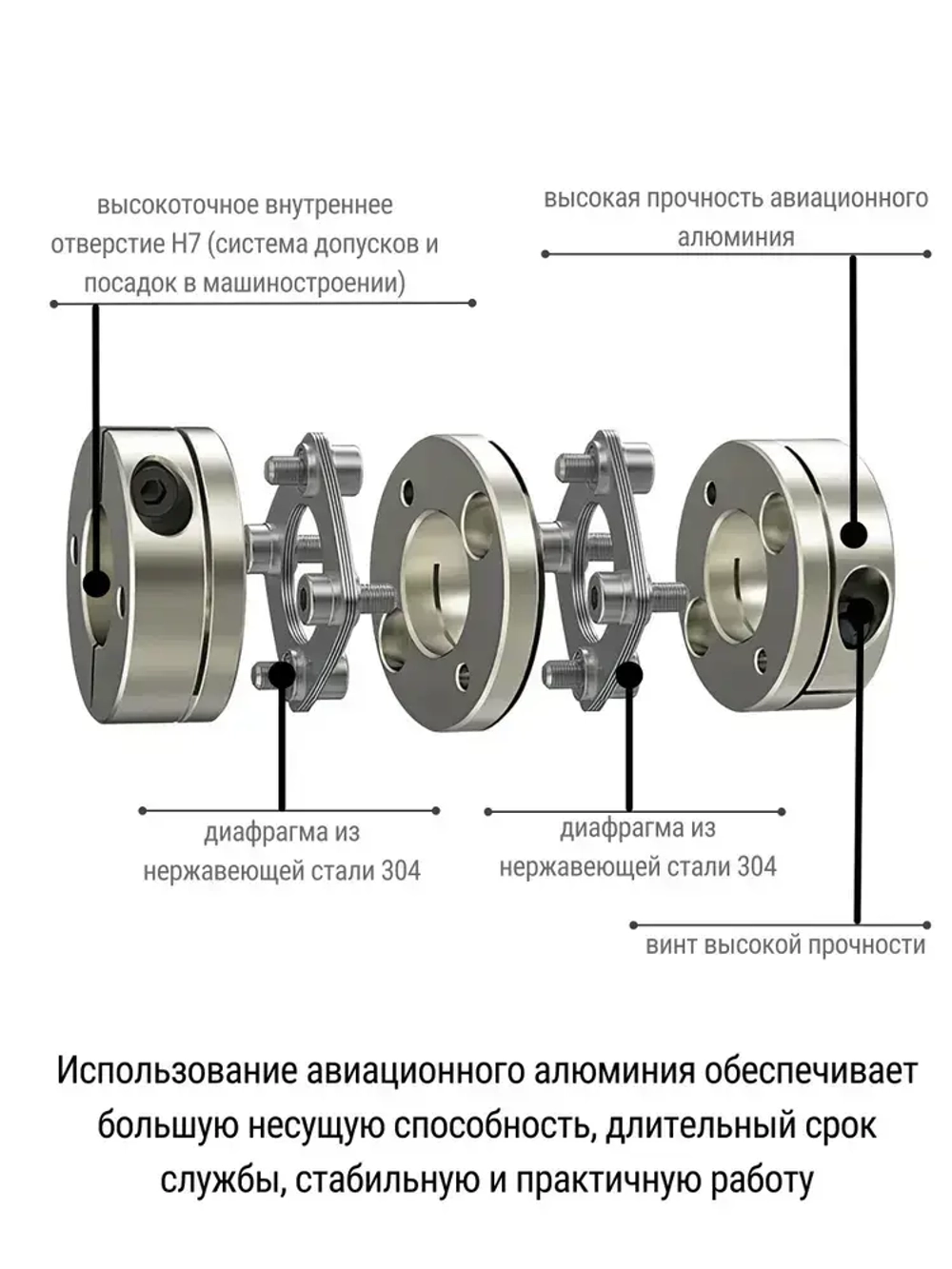 высокоточное внутреннее отверстие H7 (система допусков и посадок в машиностроении)

высокая прочность авиационного алюминия

диафрагма из нержавеющей стали 304

диафрагма из нержавеющей стали 304

винт высокой прочности

Использование авиационного алюминия обеспечивает большую несущую способность, длительный срок службы, стабильную и практичную работу