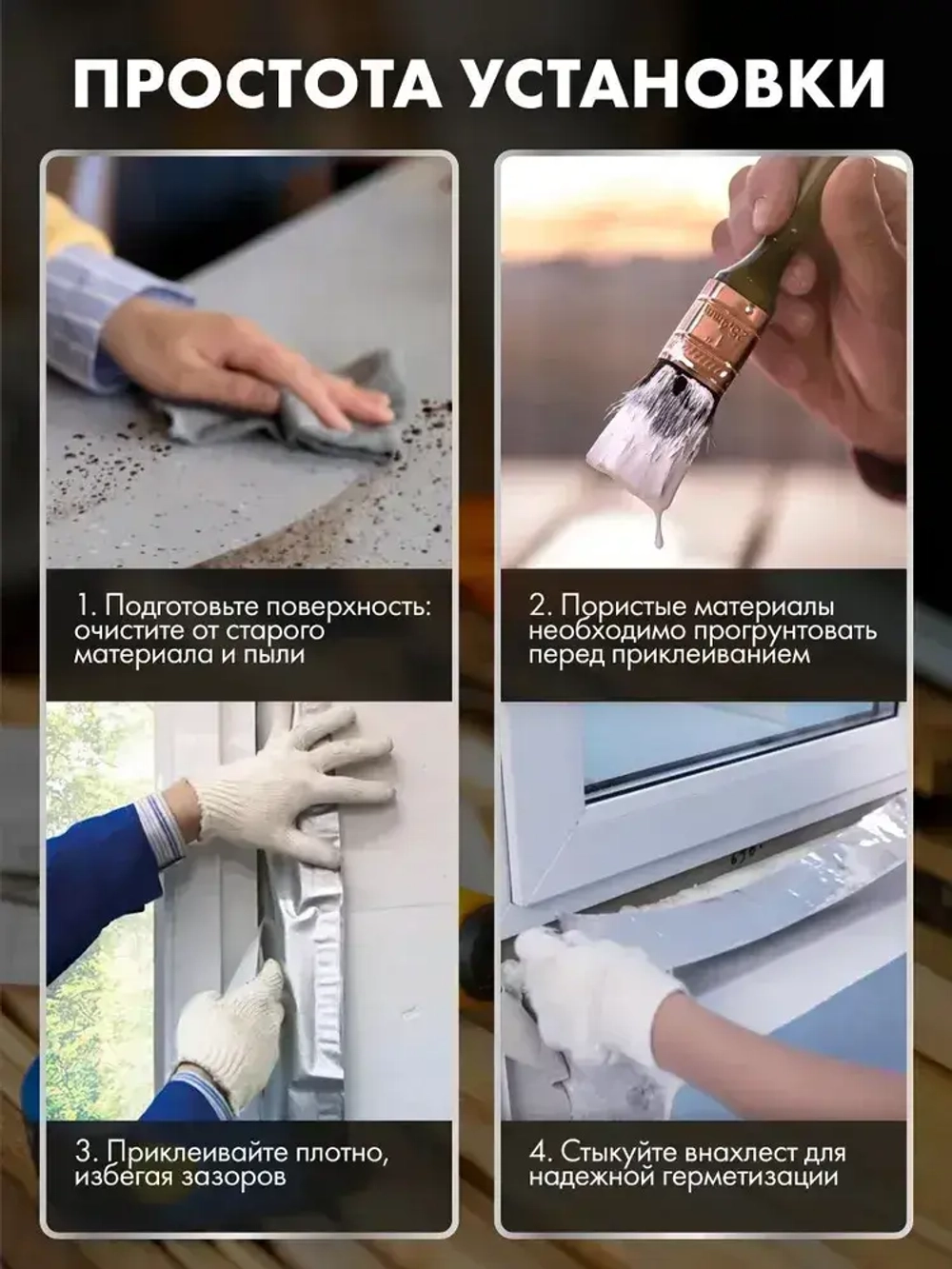 ПРОСТОТА УСТАНОВКИ

1. Подготовьте поверхность: очистите от старого материала и пыли

2. Пористые материалы необходимо прогрунтовать перед приклеиванием

3. Приклеивайте плотно, избегая зазоров

4. Стыкуйте внахлест для надежной герметизации