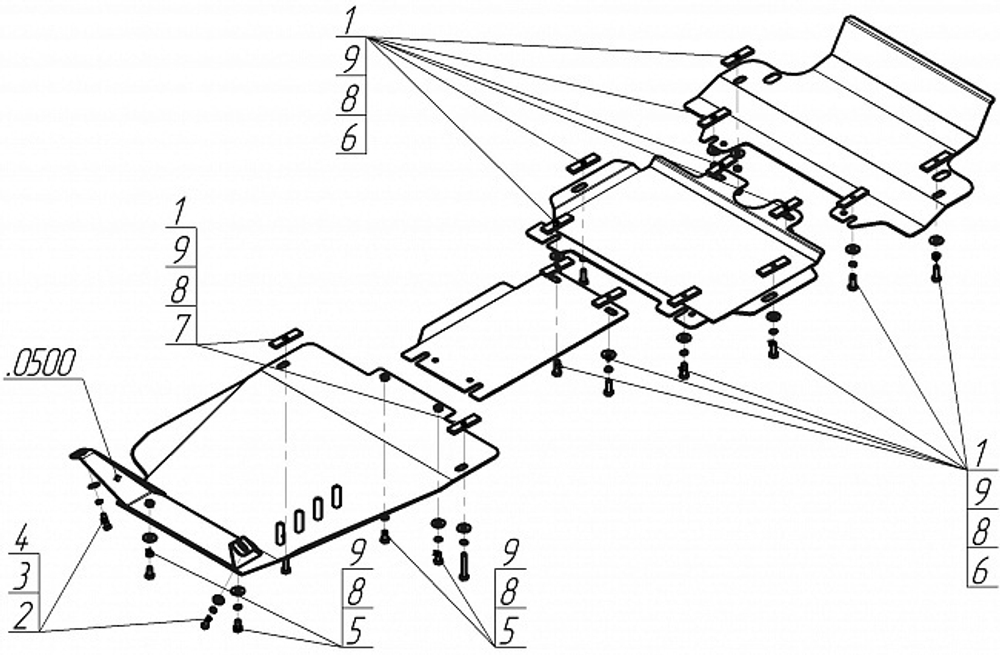 1
9
8
6

1
9
8
7

.0500

4
3
2

9
8
5

9
8
5

1
9
8
6