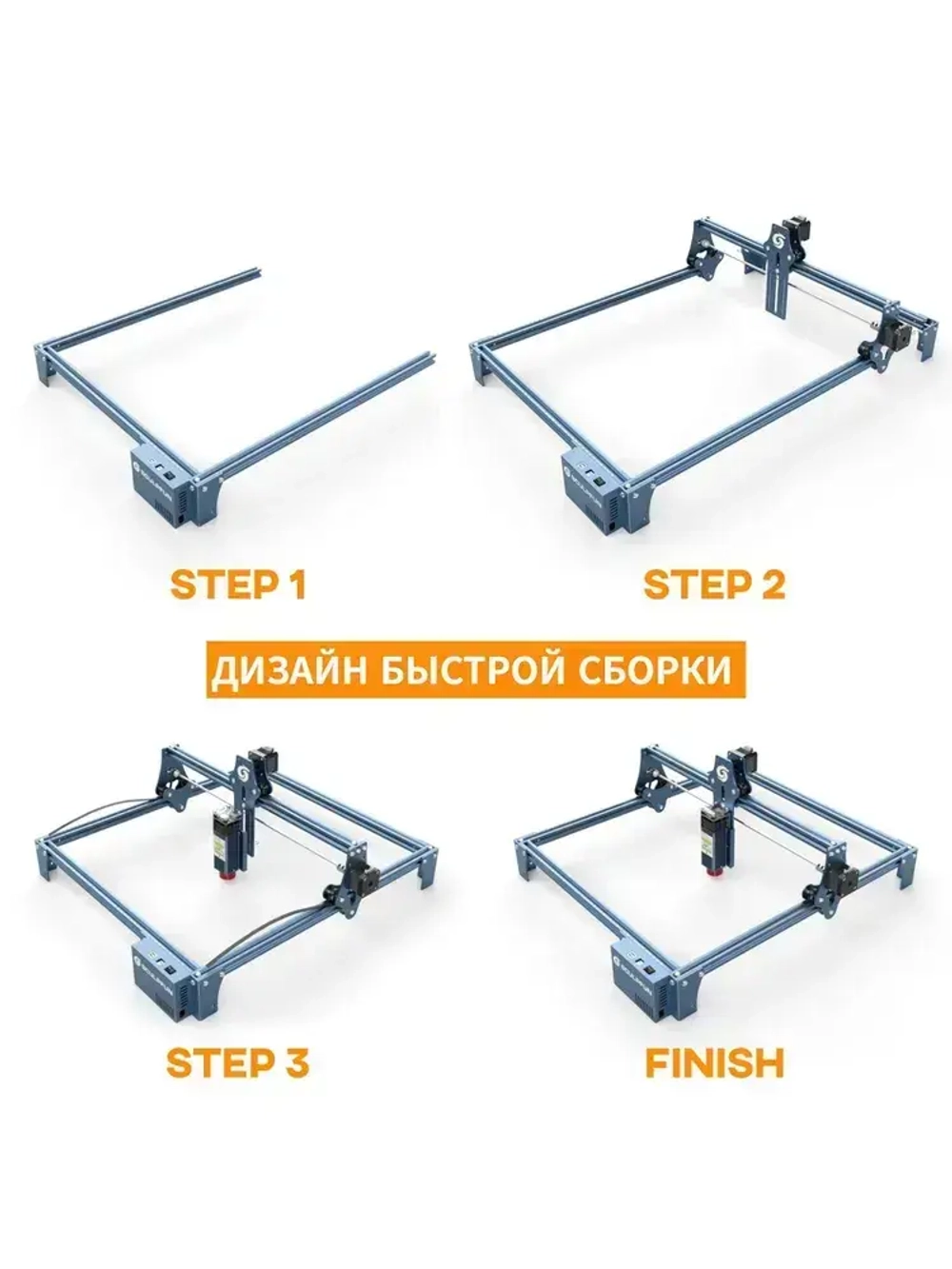 STEP 1

STEP 2

ДИЗАЙН БЫСТРОЙ СБОРКИ

STEP 3

FINISH