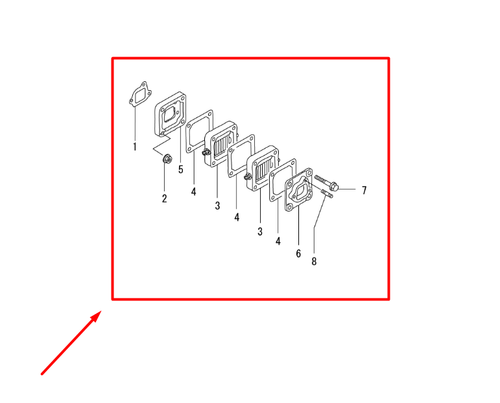 1
5
2
4
3
4
3
4
6
8
7