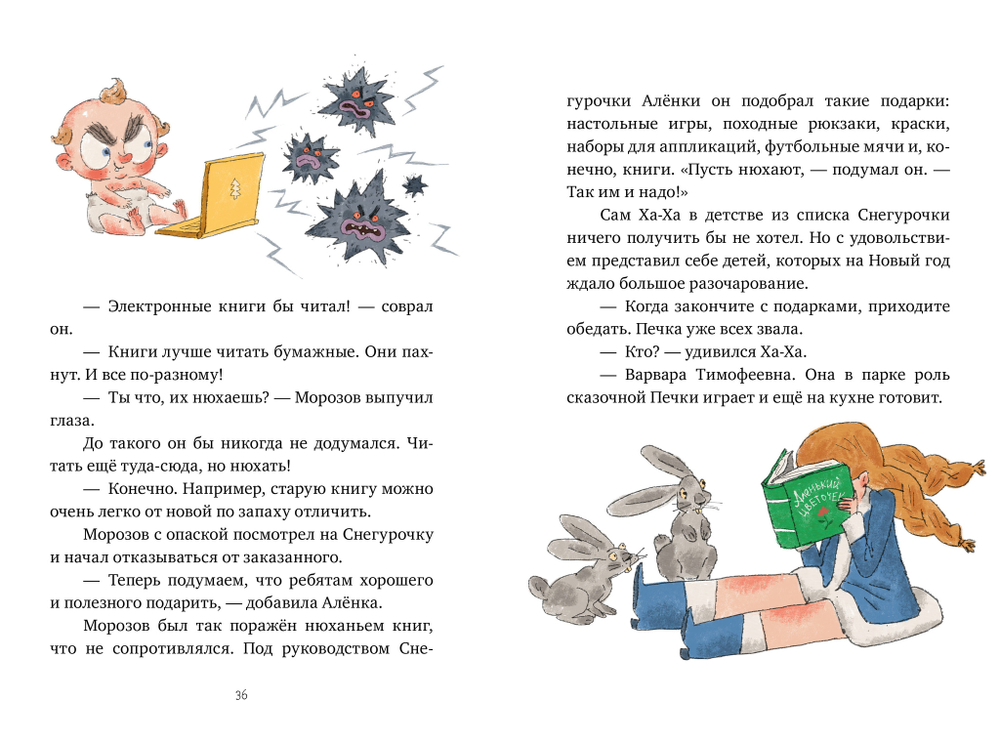 — Электронные книги бы читал! — соврал он.

— Книги лучше читать бумажные. Они пахнут. И все по-разному!

— Ты что, их нюхаешь? — Морозов выпучил глаза.

До такого он бы никогда не додумался. Читать ещё туда-сюда, но нюхать!

— Конечно. Например, старую книгу можно очень легко от новой по запаху отличить.

Морозов с опаской посмотрел на Снегурочку и начал отказываться от заказанного.

— Теперь подумаем, что ребятам хорошего и полезного подарить, — добавила Алёнка.

Морозов был так поражён нюханьем книг, что не сопротивлялся. Под руководством Снегурочки Алёнки он подобрал такие подарки: настольные игры, походные рюкзаки, краски, наборы для аппликаций, футбольные мячи и, конечно, книги. «Пусть нюхают, — подумал он. — Так им и надо!»

Сам Ха-Ха в детстве из списка Снегурочки ничего получить бы не хотел. Но с удовольствием представил себе детей, которых на Новый год ждало большое разочарование.

— Когда закончите с подарками, приходите обедать. Печка уже всех звала.

— Кто? — удивился Ха-Ха.

— Варвара Тимофеевна. Она в парке роль сказочной Печки играет и ещё на кухне готовит.

Аленький цветочек

36