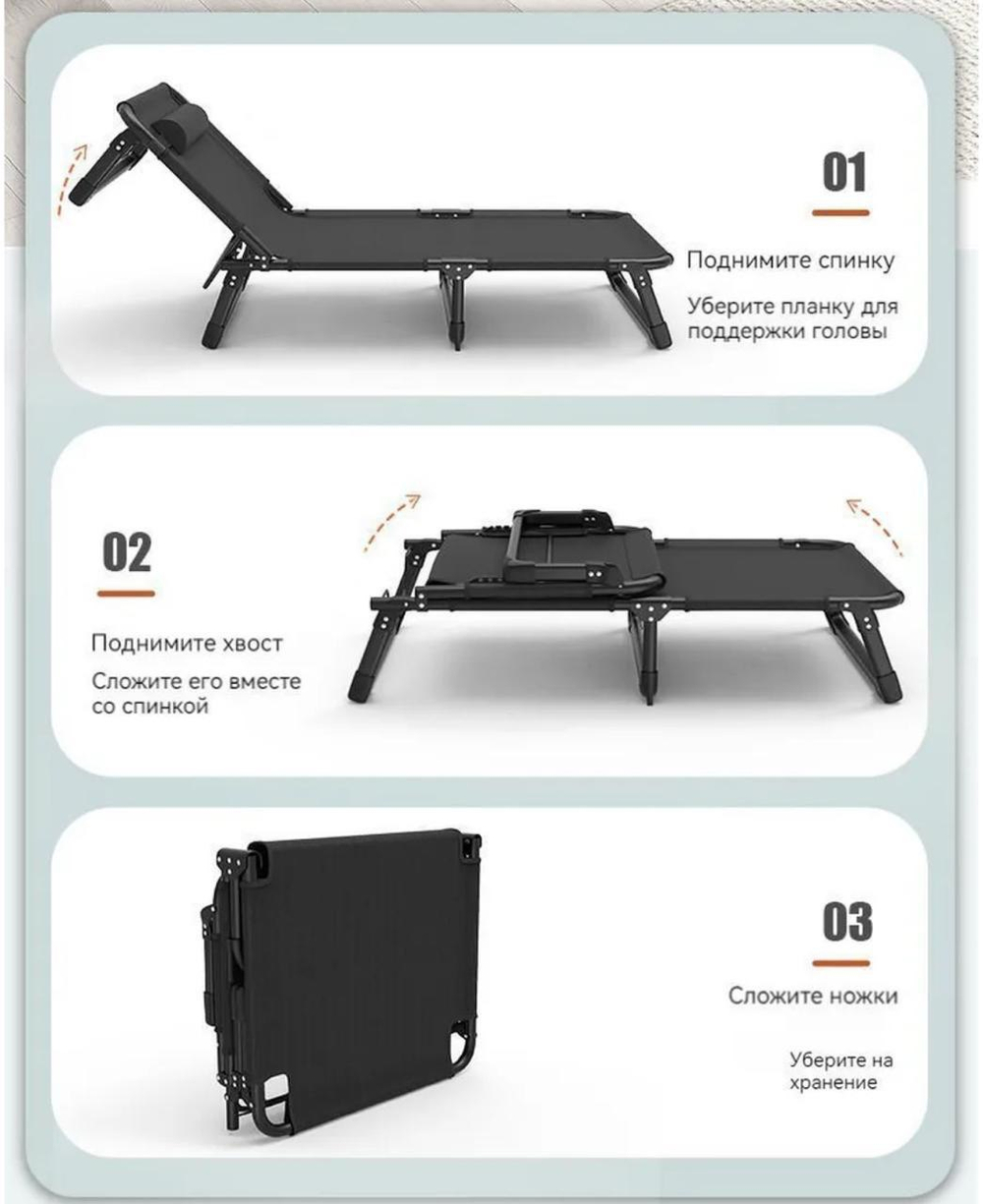 01

Поднимите спинку

Уберите планку для поддержки головы

02

Поднимите хвост

Сложите его вместе со спинкой

03

Сложите ножки

Уберите на хранение