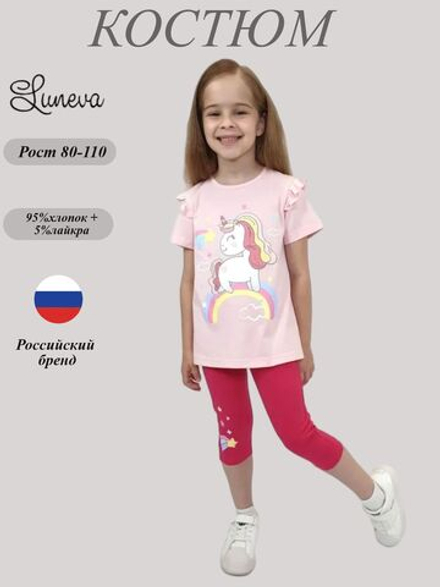 КОСТЮМ

Luneva

Рост 80-110

95%хлопок + 5%лайкра

Российский бренд