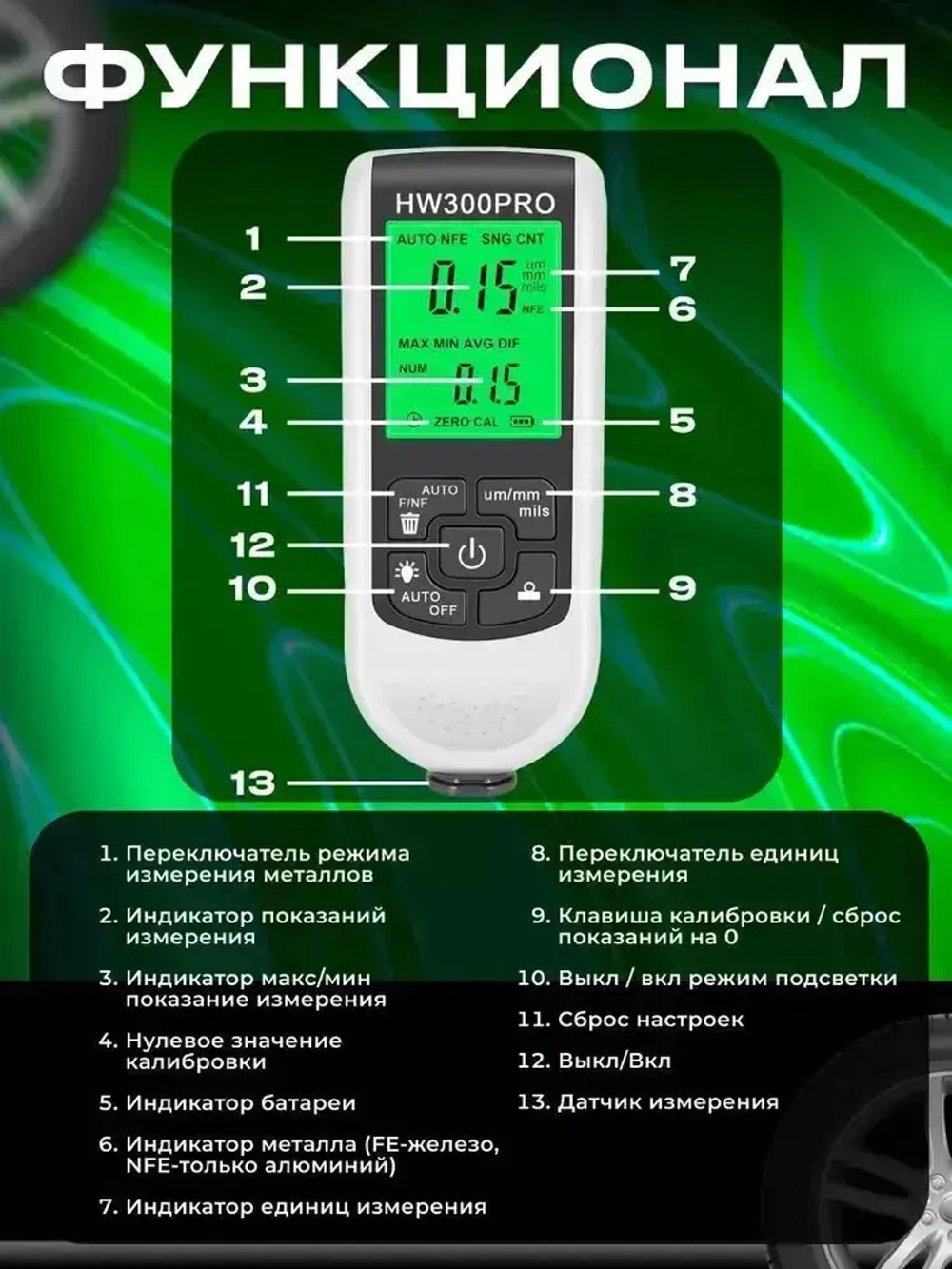 ФУНКЦИОНАЛ

HW300PRO

1
AUTO NFE SNG CNT
2
0.15
um
mm
mils
7
NFE
6
MAX MIN AVG DIF
NUM
3
0.15
4
ZERO CAL
5
11
AUTO
F/NF
um/mm
mils
8
12
10
AUTO
OFF
9
13

1. Переключатель режима измерения металлов

2. Индикатор показаний измерения

3. Индикатор макс/мин показание измерения

4. Нулевое значение калибровки

5. Индикатор батареи

6. Индикатор металла (FE-железо, NFE-только алюминий)

7. Индикатор единиц измерения

8. Переключатель единиц измерения

9. Клавиша калибровки / сброс показаний на 0

10. Выкл / вкл режим подсветки

11. Сброс настроек

12. Выкл/Вкл

13. Датчик измерения