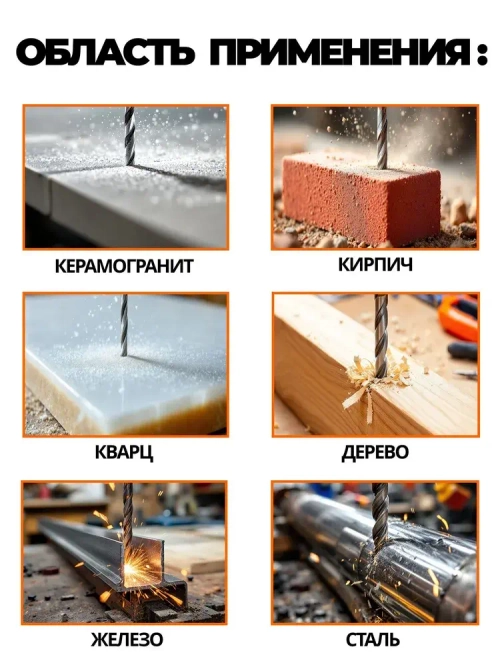 ОБЛАСТЬ ПРИМЕНЕНИЯ:

КЕРАМОГРАНИТ

КИРПИЧ

КВАРЦ

ДЕРЕВО

ЖЕЛЕЗО

СТАЛЬ