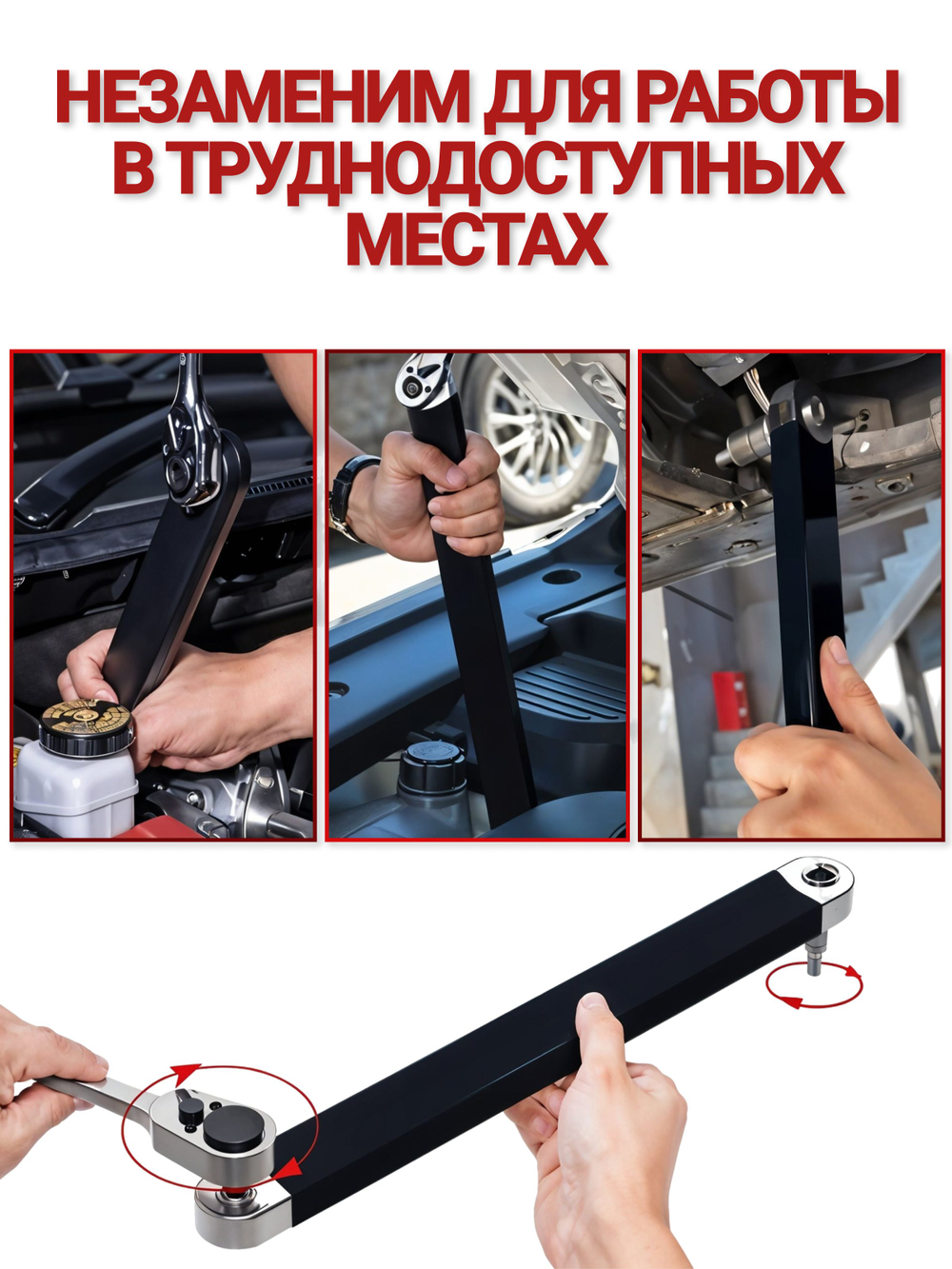 НЕЗАМЕНИМ ДЛЯ РАБОТЫ В ТРУДНОДОСТУПНЫХ МЕСТАХ