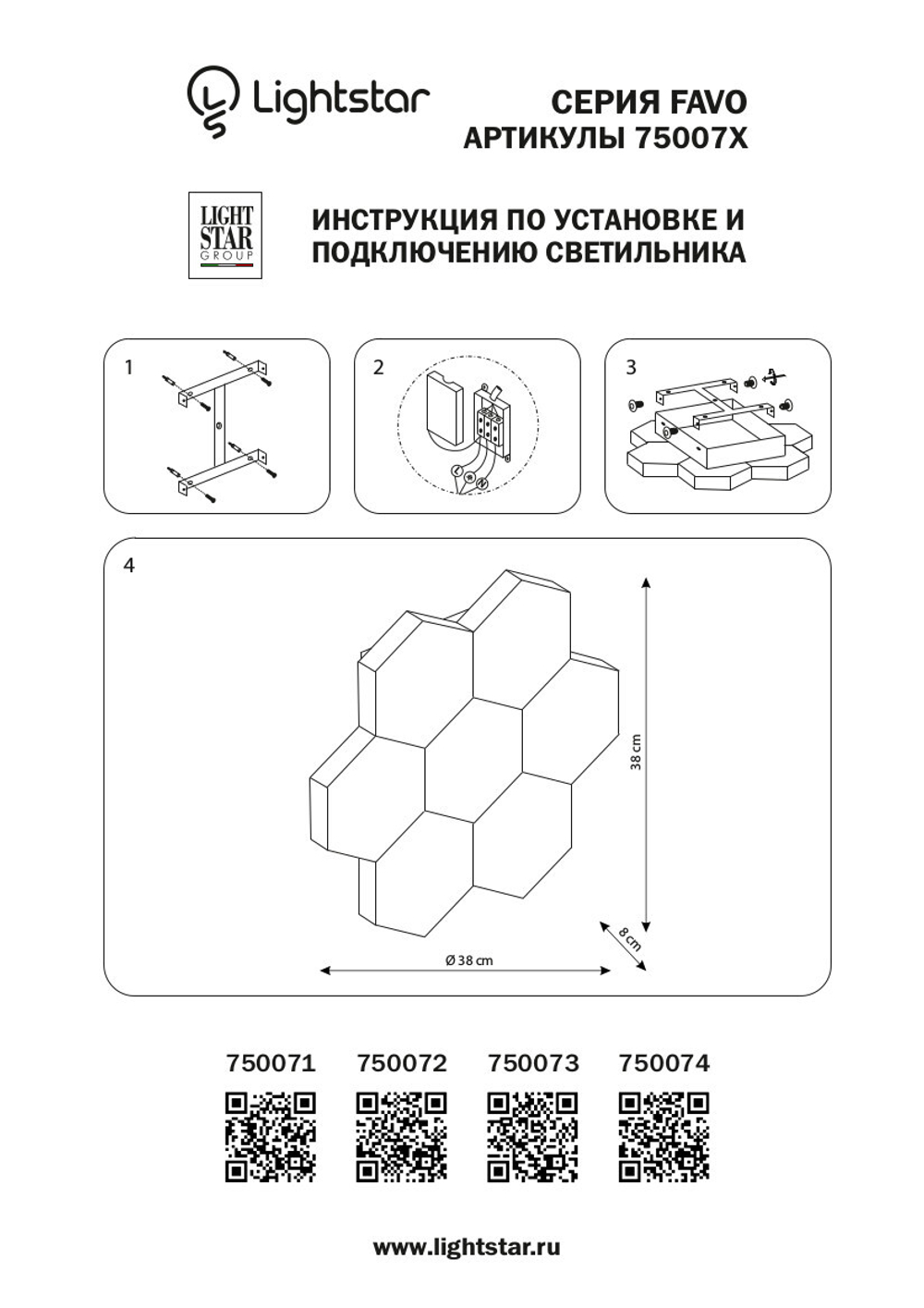 Lightstar

СЕРИЯ FAVO
АРТИКУЛЫ 75007X

LIGHT STAR GROUP

ИНСТРУКЦИЯ ПО УСТАНОВКЕ И ПОДКЛЮЧЕНИЮ СВЕТИЛЬНИКА

1

2

3

4

38 cm

8 cm

Ø 38 cm

750071 750072 750073 750074

www.lightstar.ru