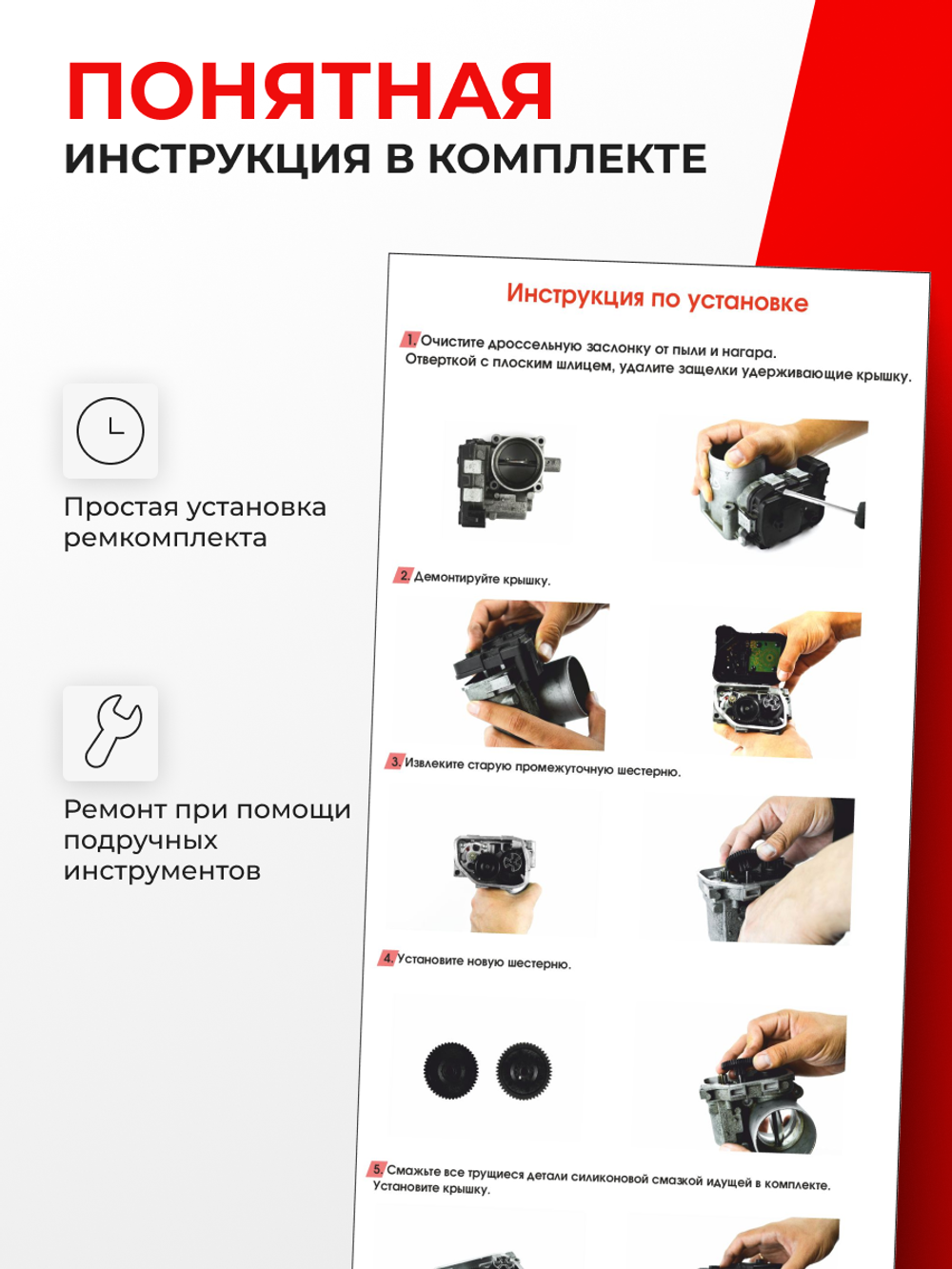 ПОНЯТНАЯ
ИНСТРУКЦИЯ В КОМПЛЕКТЕ

Простая установка ремкомплекта

Ремонт при помощи подручных инструментов

Инструкция по установке

1. Очистите дроссельную заслонку от пыли и нагара.
Отверткой с плоским шлицем, удалите защелки удерживающие крышку.

2. Демонтируйте крышку.

3. Извлеките старую промежуточную шестерню.

4. Установите новую шестерню.

5. Смажьте все трущиеся детали силиконовой смазкой идущей в комплекте.
Установите крышку.