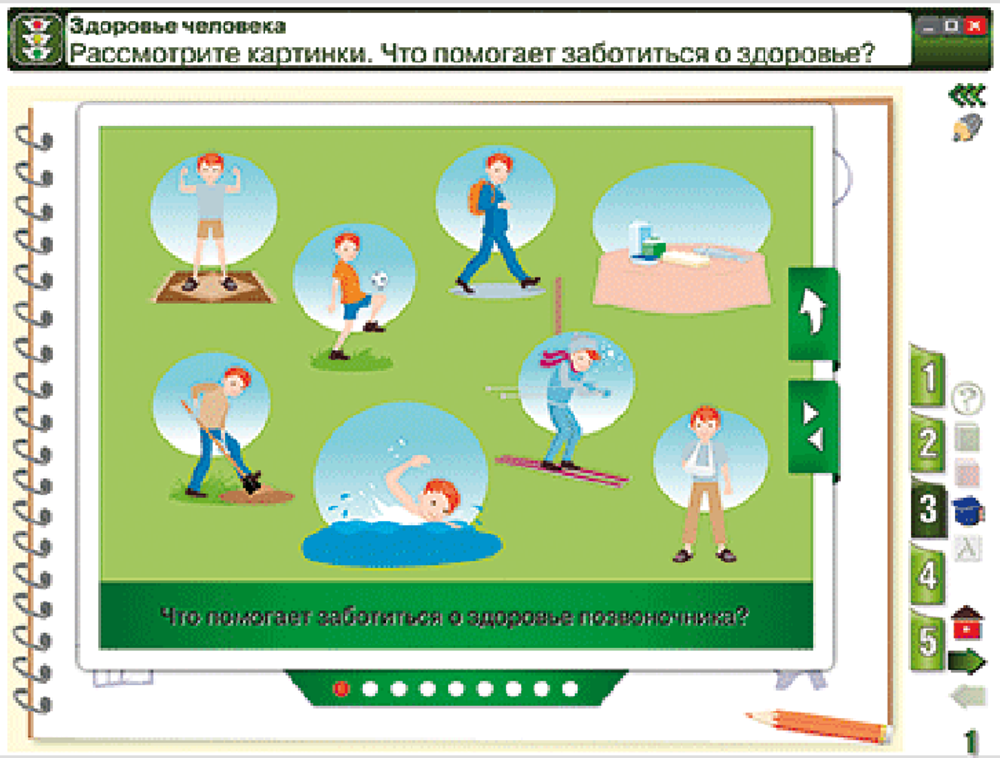 Здоровье человека
Рассмотрите картинки. Что помогает заботиться о здоровье?

Что помогает заботиться о здоровье позвоночника?

1
2
3
4
5

1