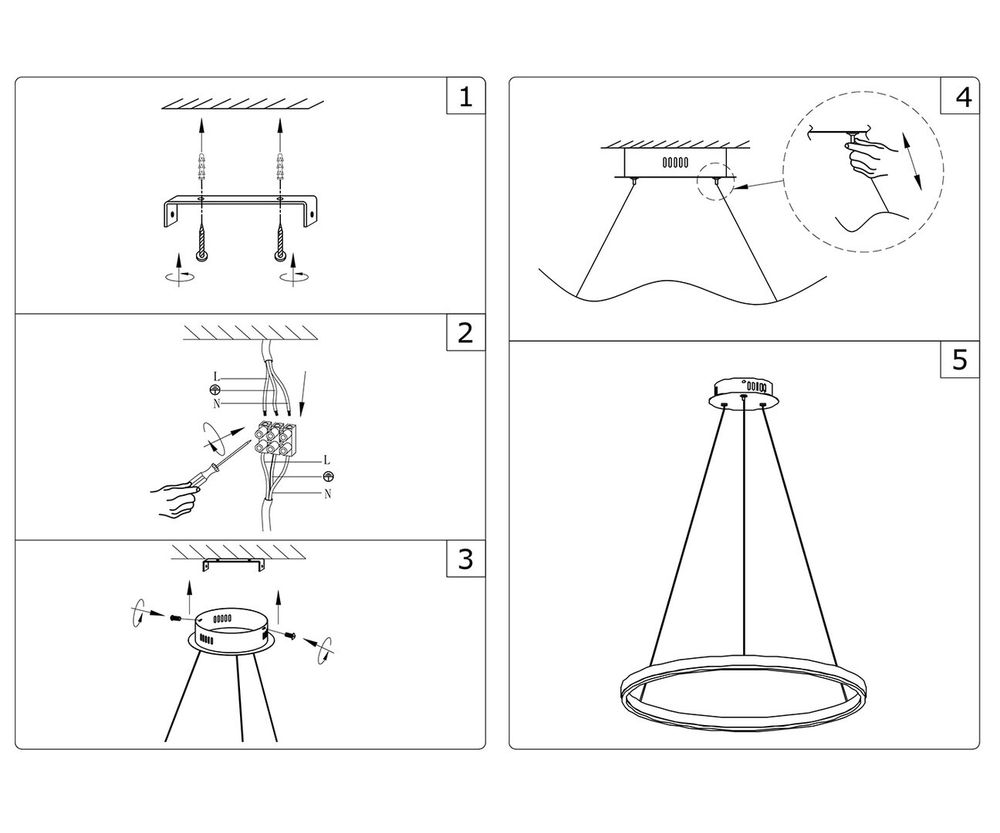 1

2

L

N

L

N

3

4

5