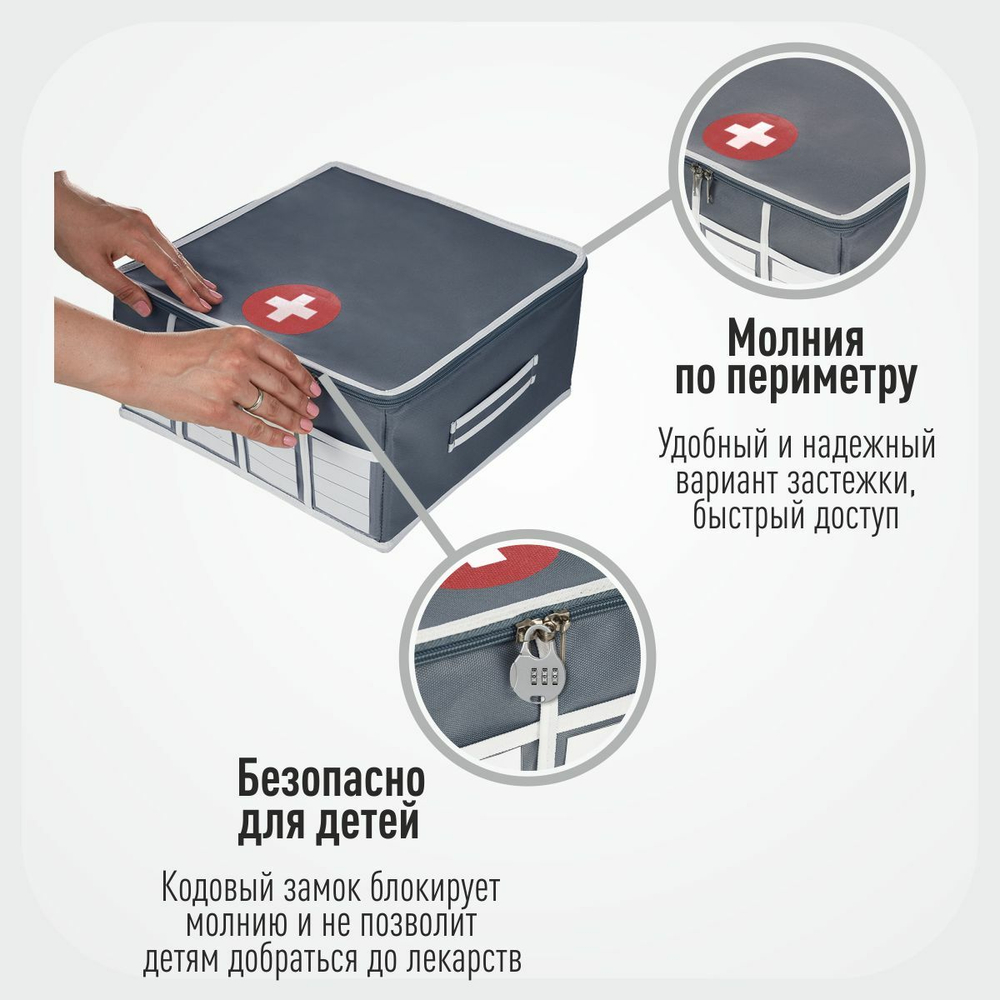 Молния
по периметру

Удобный и надежный вариант застежки, быстрый доступ

Безопасно
для детей

Кодовый замок блокирует молнию и не позволит детям добраться до лекарств