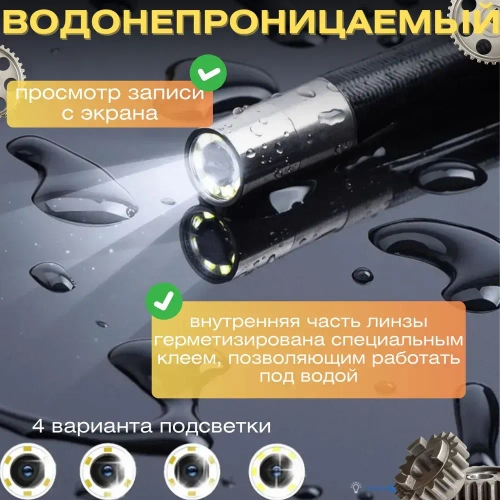 ВОДОНЕПРОНИЦАЕМЫЙ

просмотр записи с экрана

внутренняя часть линзы герметизирована специальным клеем, позволяющим работать под водой

4 варианта подсветки