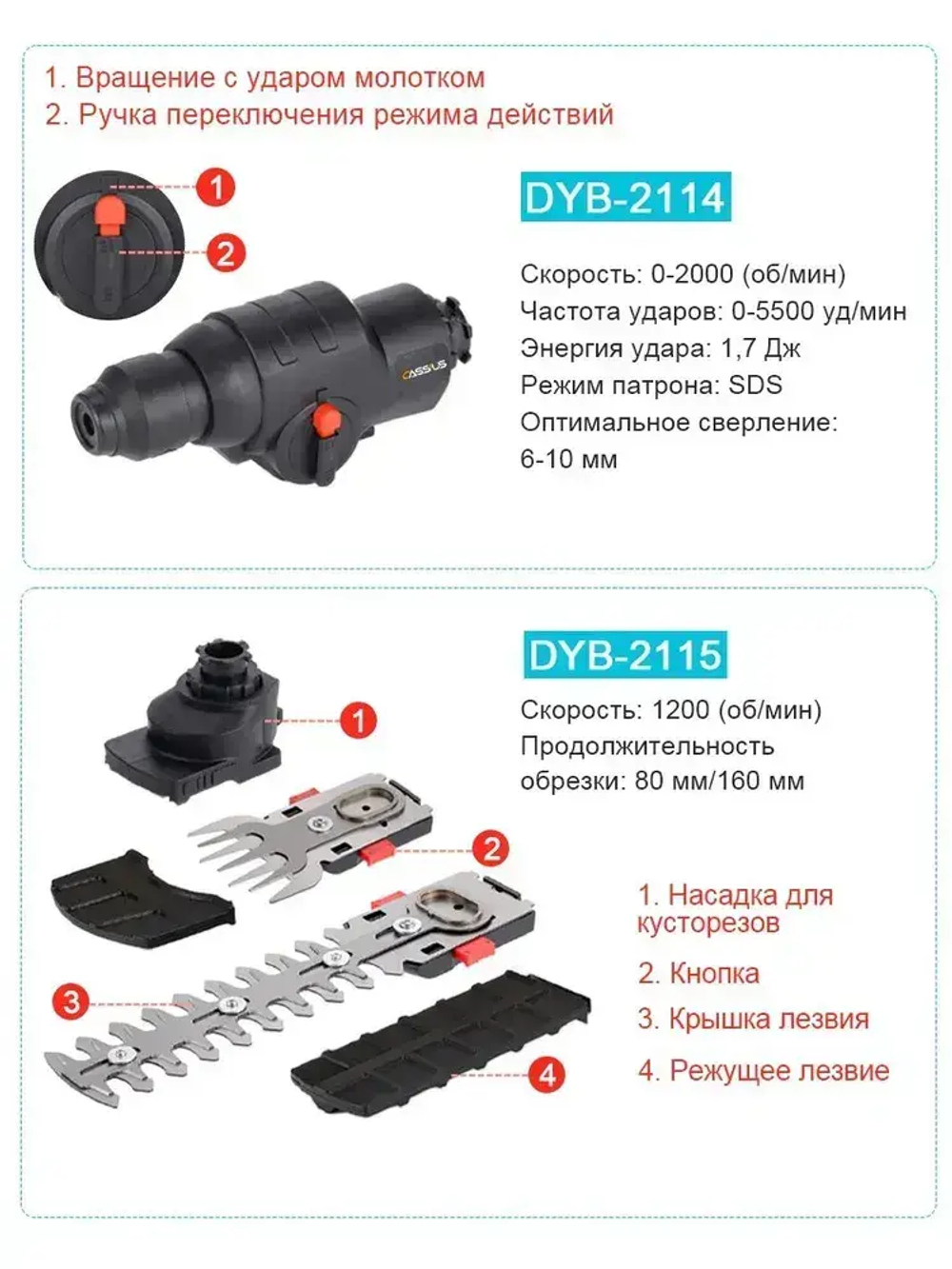 1. Вращение с ударом молотком
2. Ручка переключения режима действий

1
2

CASSIUS

DYB-2114

Скорость: 0-2000 (об/мин)
Частота ударов: 0-5500 уд/мин
Энергия удара: 1,7 Дж
Режим патрона: SDS
Оптимальное сверление: 6-10 мм

DYB-2115

Скорость: 1200 (об/мин)
Продолжительность обрезки: 80 мм/160 мм

1
2
3
4

1. Насадка для кусторезов
2. Кнопка
3. Крышка лезвия
4. Режущее лезвие