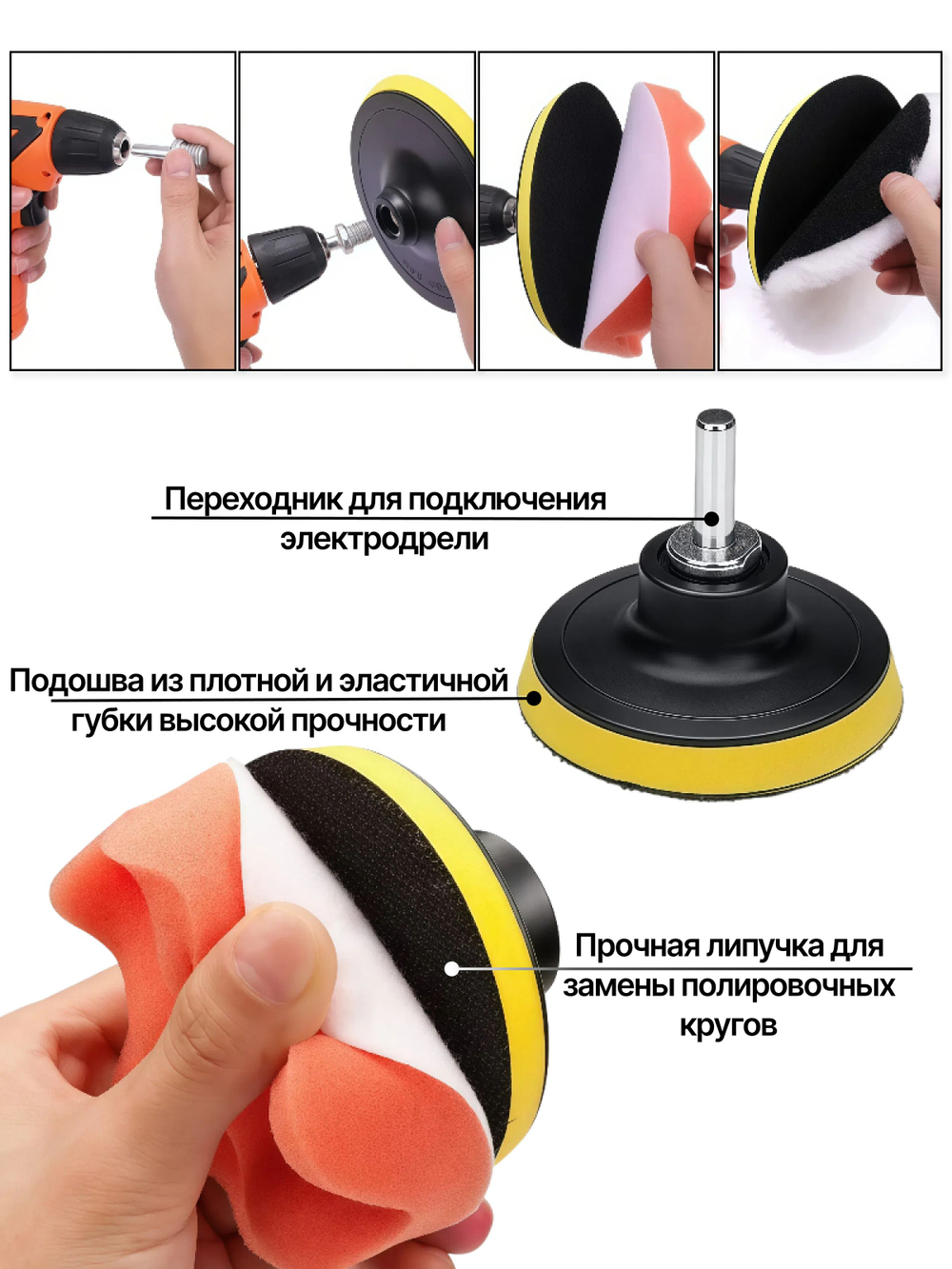 Переходник для подключения электродрели

Подошва из плотной и эластичной губки высокой прочности

Прочная липучка для замены полировочных кругов