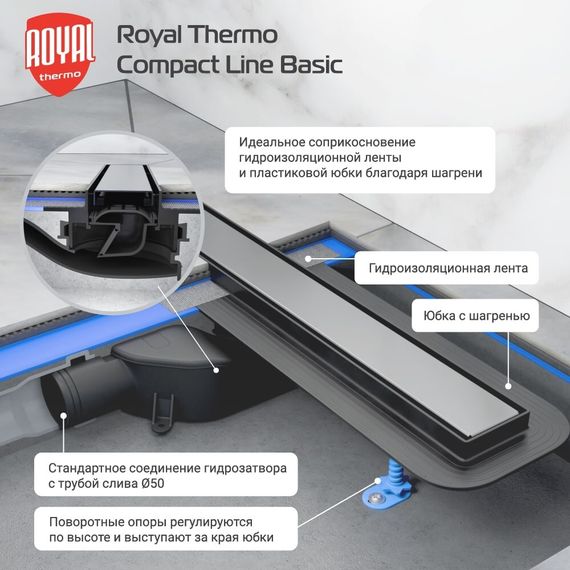 ROYAL thermo

Royal Thermo
Compact Line Basic

Идеальное соприкосновение гидроизоляционной ленты и пластиковой юбки благодаря шагрени

Гидроизоляционная лента

Юбка с шагренью

Стандартное соединение гидрозатвора с трубой слива Ø50

Поворотные опоры регулируются по высоте и выступают за края юбки