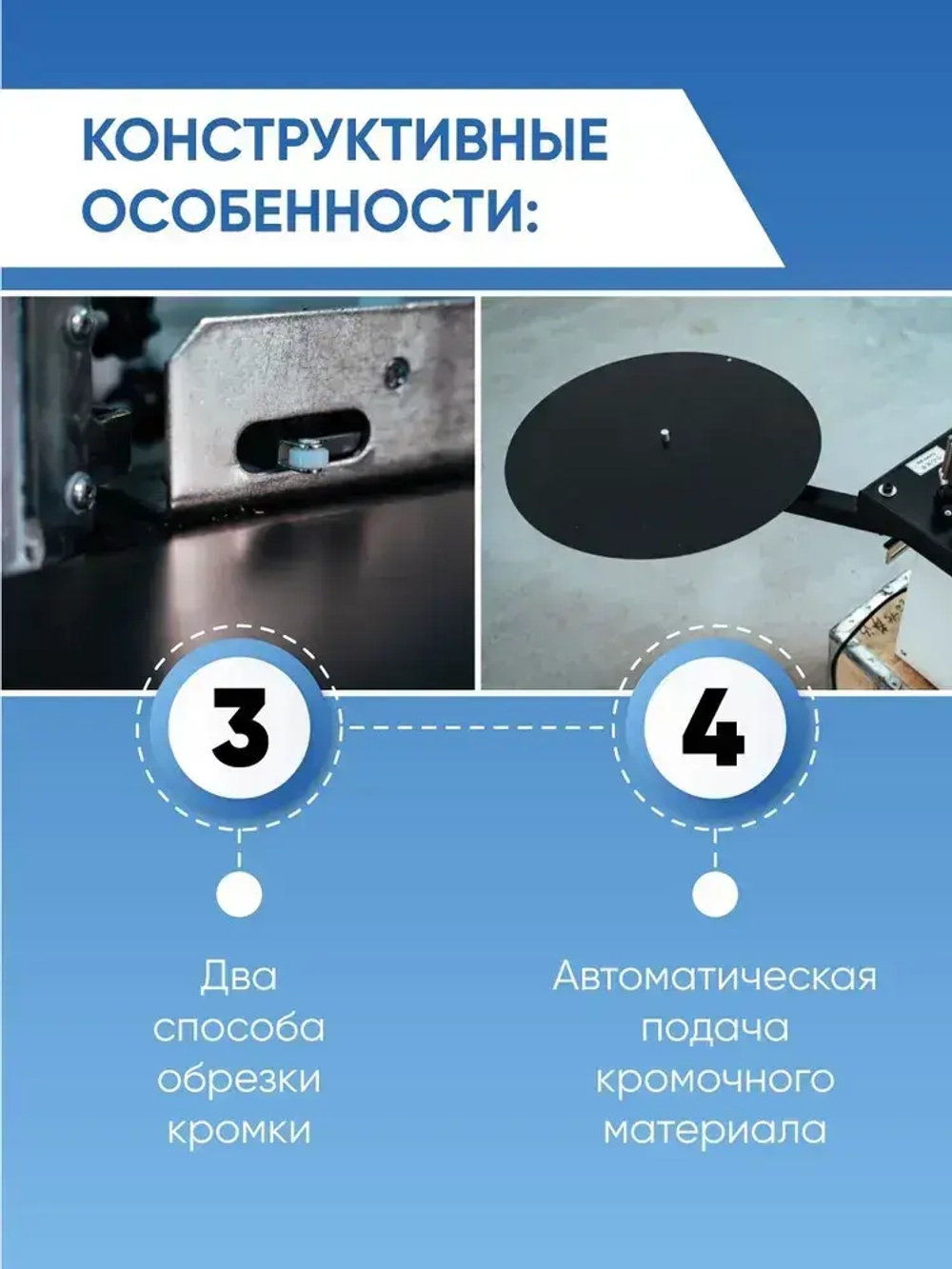 КОНСТРУКТИВНЫЕ ОСОБЕННОСТИ:

3

4

Два способа обрезки кромки

Автоматическая подача кромочного материала