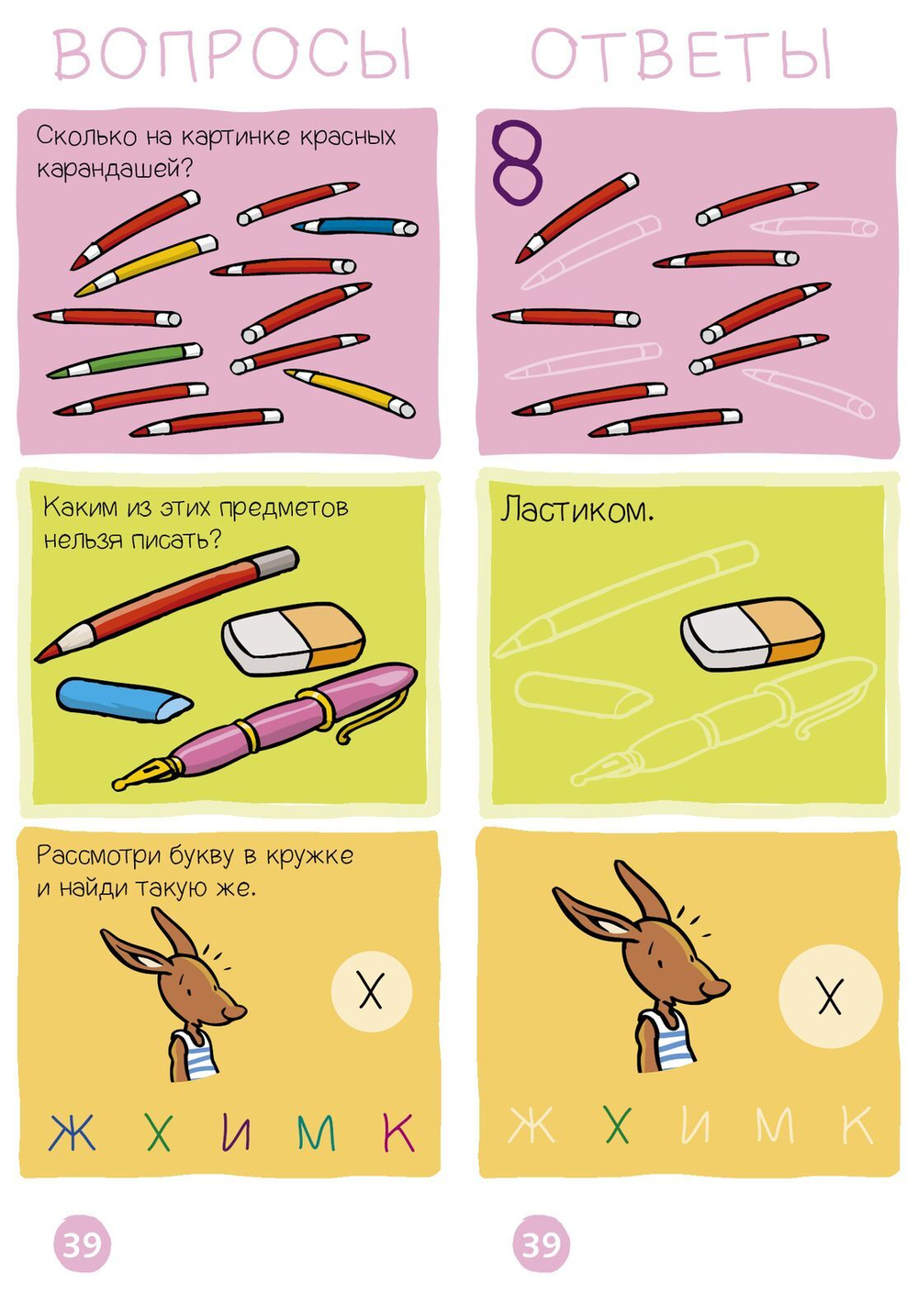 ВОПРОСЫ

Сколько на картинке красных карандашей?

Каким из этих предметов нельзя писать?

Рассмотри букву в кружке и найди такую же.

Х

Ж Х И М К

39

ОТВЕТЫ

8

Ластиком.

Х

Ж Х И М К

39