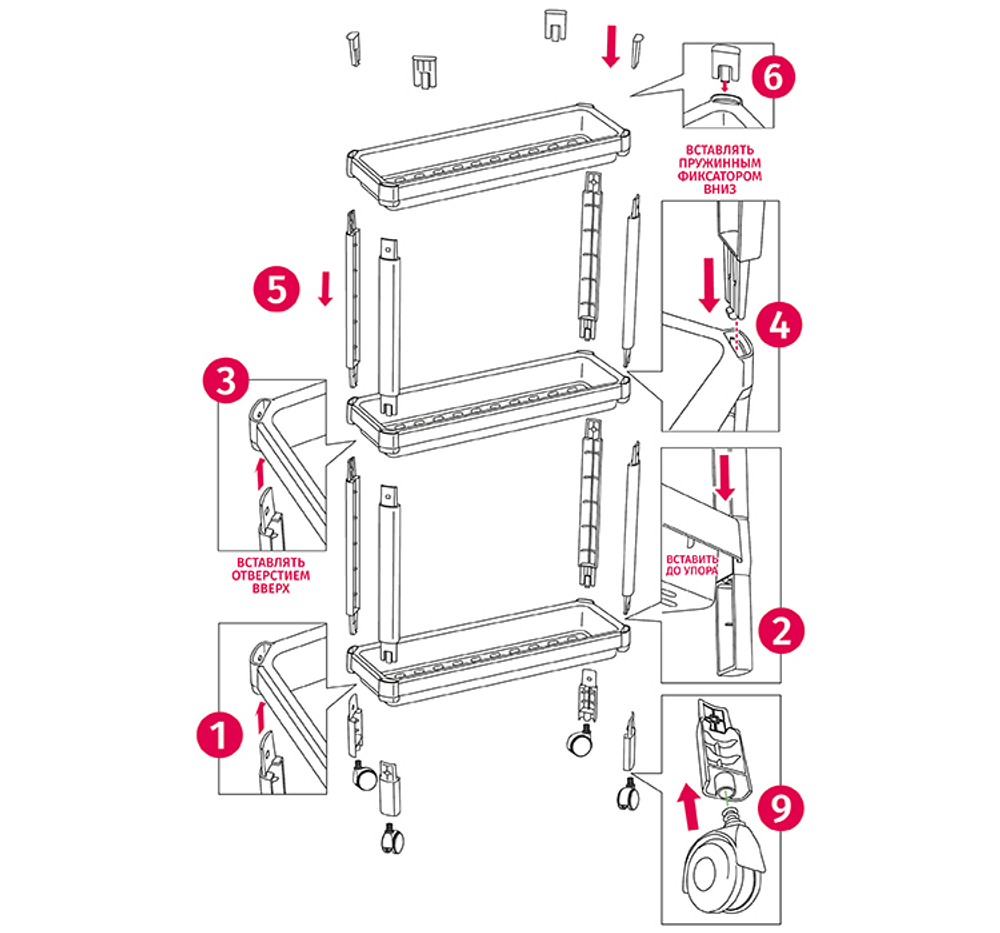 6

ВСТАВЛЯТЬ ПРУЖИННЫМ ФИКСАТОРОМ ВНИЗ

5

4

3

ВСТАВЛЯТЬ ОТВЕРСТИЕМ ВВЕРХ

ВСТАВИТЬ ДО УПОРА

2

1

9