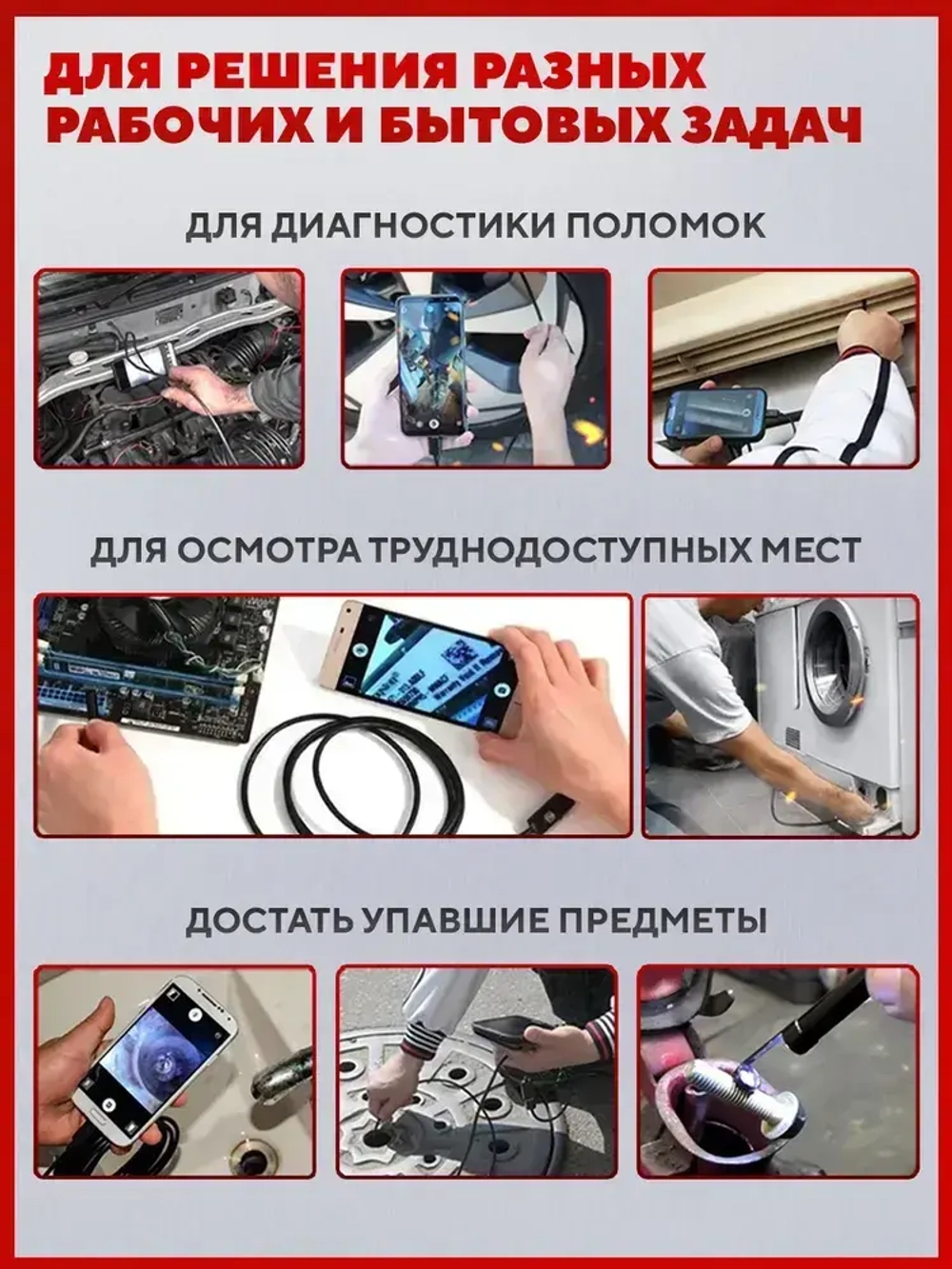 ДЛЯ РЕШЕНИЯ РАЗНЫХ РАБОЧИХ И БЫТОВЫХ ЗАДАЧ

ДЛЯ ДИАГНОСТИКИ ПОЛОМОК

ДЛЯ ОСМОТРА ТРУДНОДОСТУПНЫХ МЕСТ

ДОСТАТЬ УПАВШИЕ ПРЕДМЕТЫ