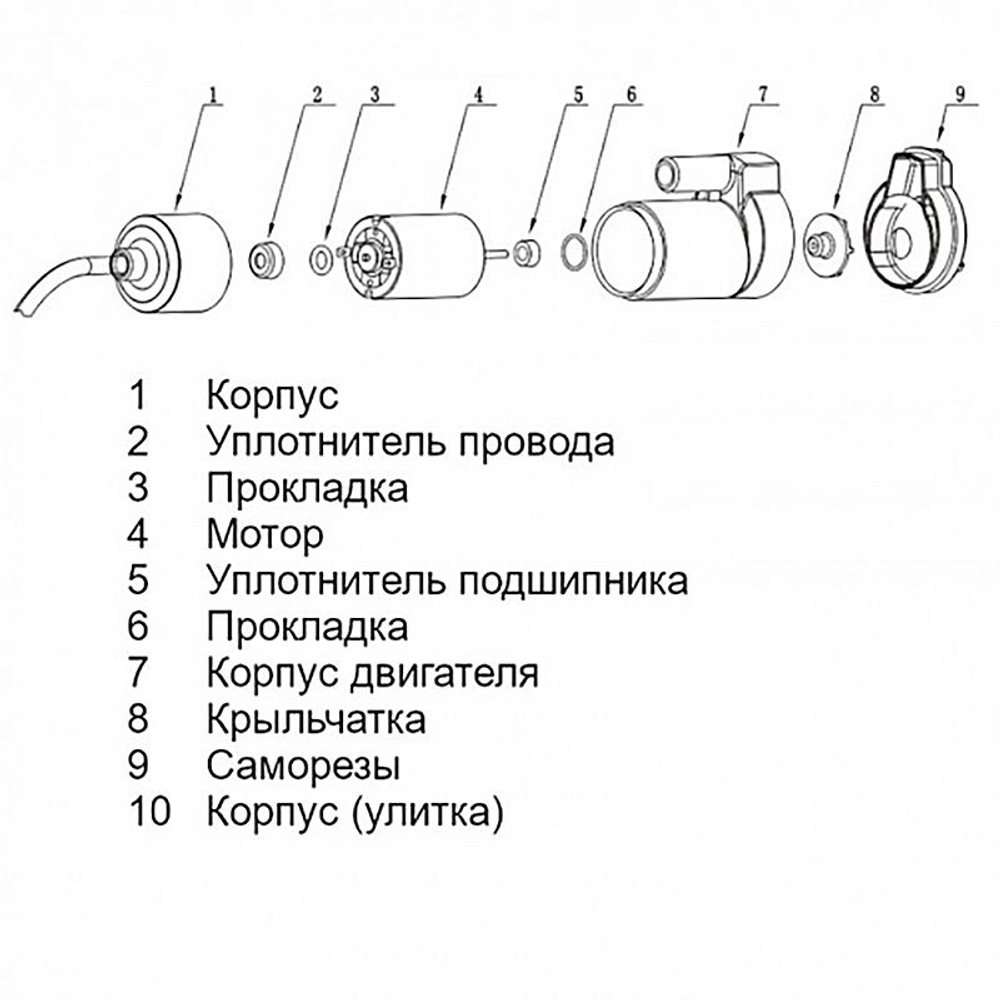 1 2 3 4 5 6 7 8 9

1 Корпус
2 Уплотнитель провода
3 Прокладка
4 Мотор
5 Уплотнитель подшипника
6 Прокладка
7 Корпус двигателя
8 Крыльчатка
9 Саморезы
10 Корпус (улитка)