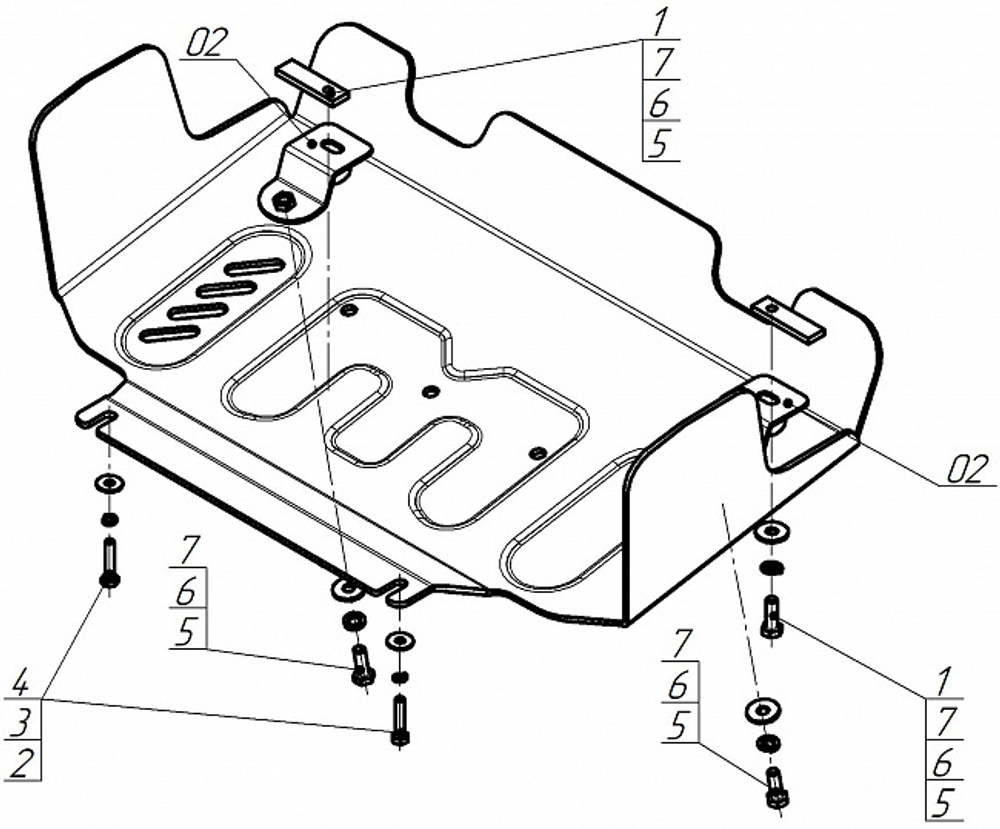 02
1
7
6
5
02
7
6
5
4
3
2
7
6
5
1
7
6
5