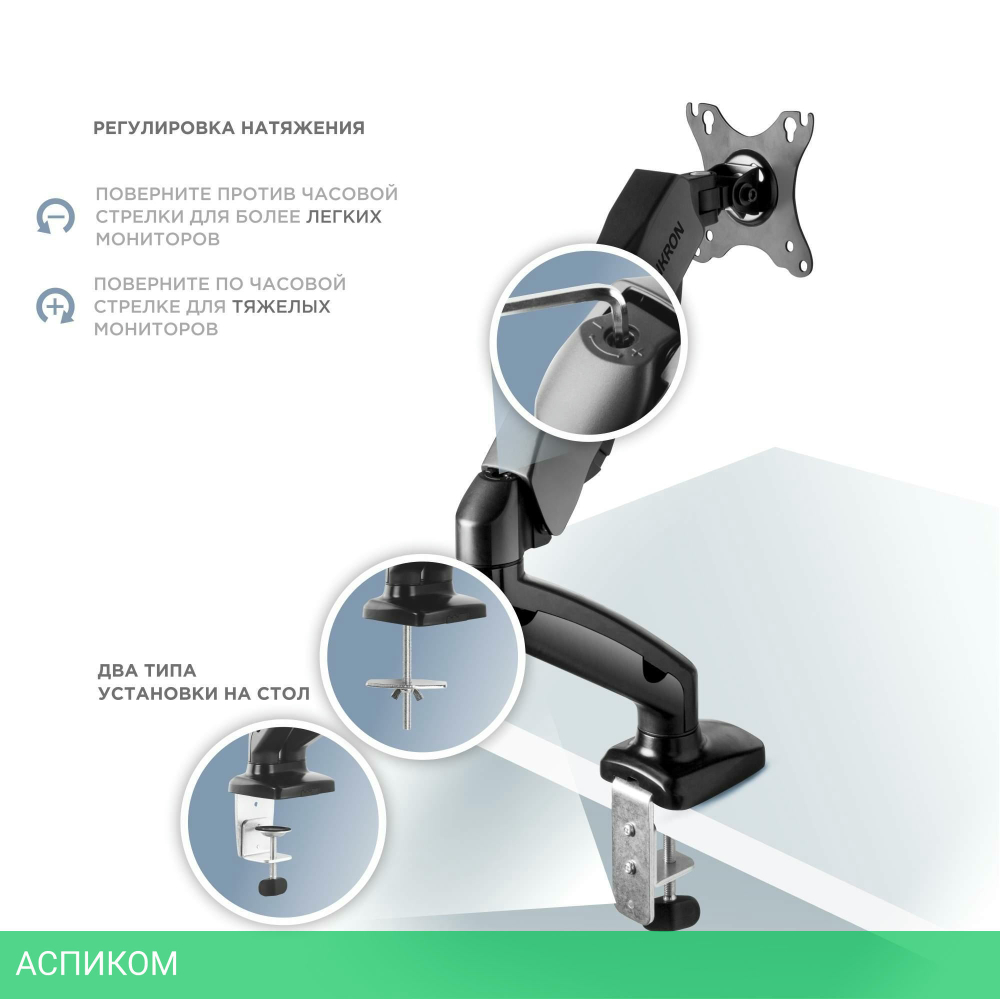 РЕГУЛИРОВКА НАТЯЖЕНИЯ

ПОВЕРНИТЕ ПРОТИВ ЧАСОВОЙ СТРЕЛКИ ДЛЯ БОЛЕЕ ЛЕГКИХ МОНИТОРОВ

ПОВЕРНИТЕ ПО ЧАСОВОЙ СТРЕЛКЕ ДЛЯ ТЯЖЕЛЫХ МОНИТОРОВ

KRON

ДВА ТИПА УСТАНОВКИ НА СТОЛ

АСПИКОМ