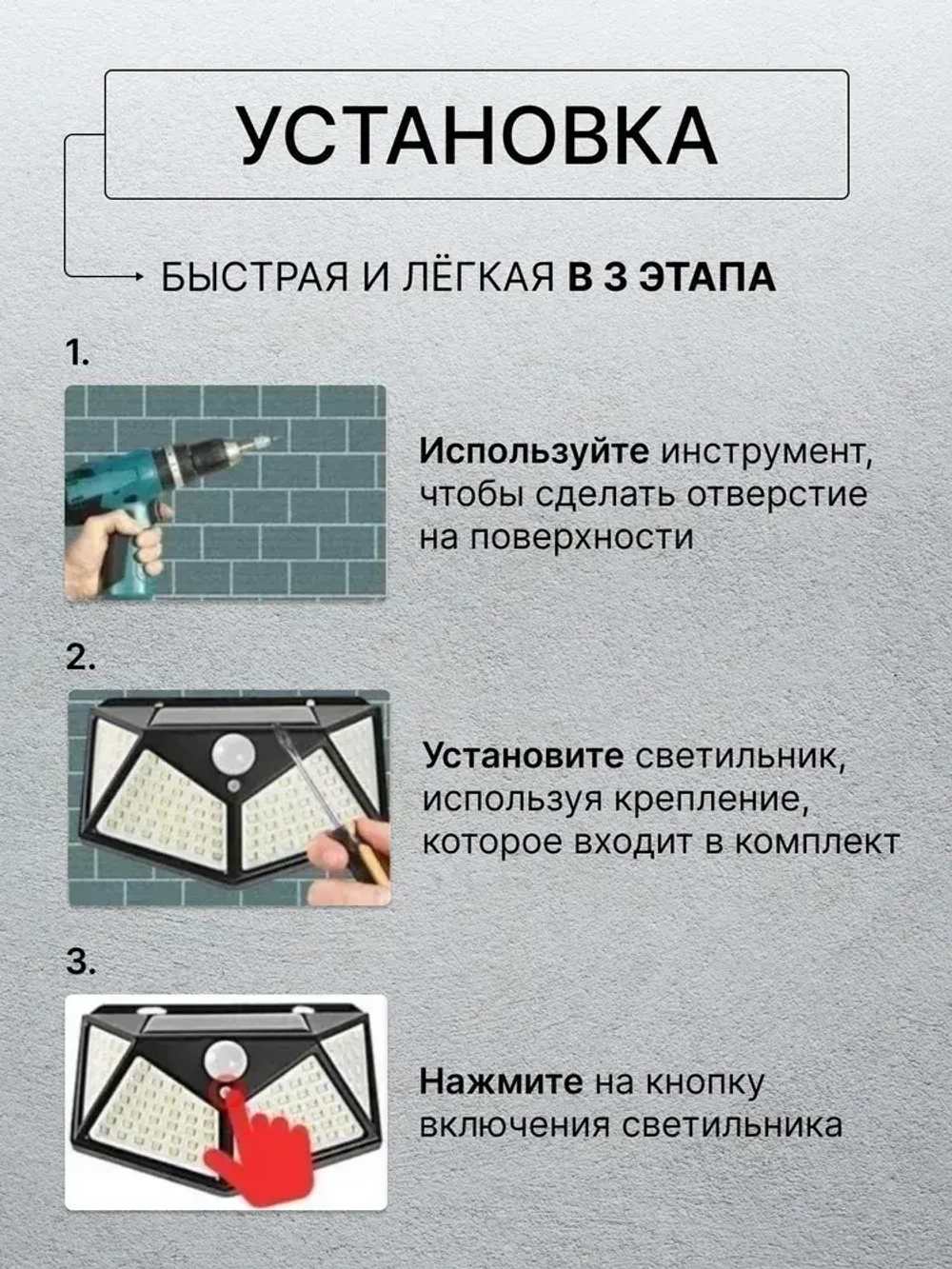 УСТАНОВКА

БЫСТРАЯ И ЛЁГКАЯ В 3 ЭТАПА

1.

Используйте инструмент, чтобы сделать отверстие на поверхности

2.

Установите светильник, используя крепление, которое входит в комплект

3.

Нажмите на кнопку включения светильника