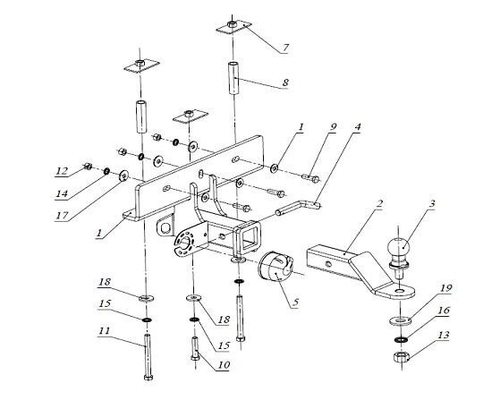 7
8
1
9
4
12
14
17
1
2
3
5
18
15
11
18
15
10
19
16
13