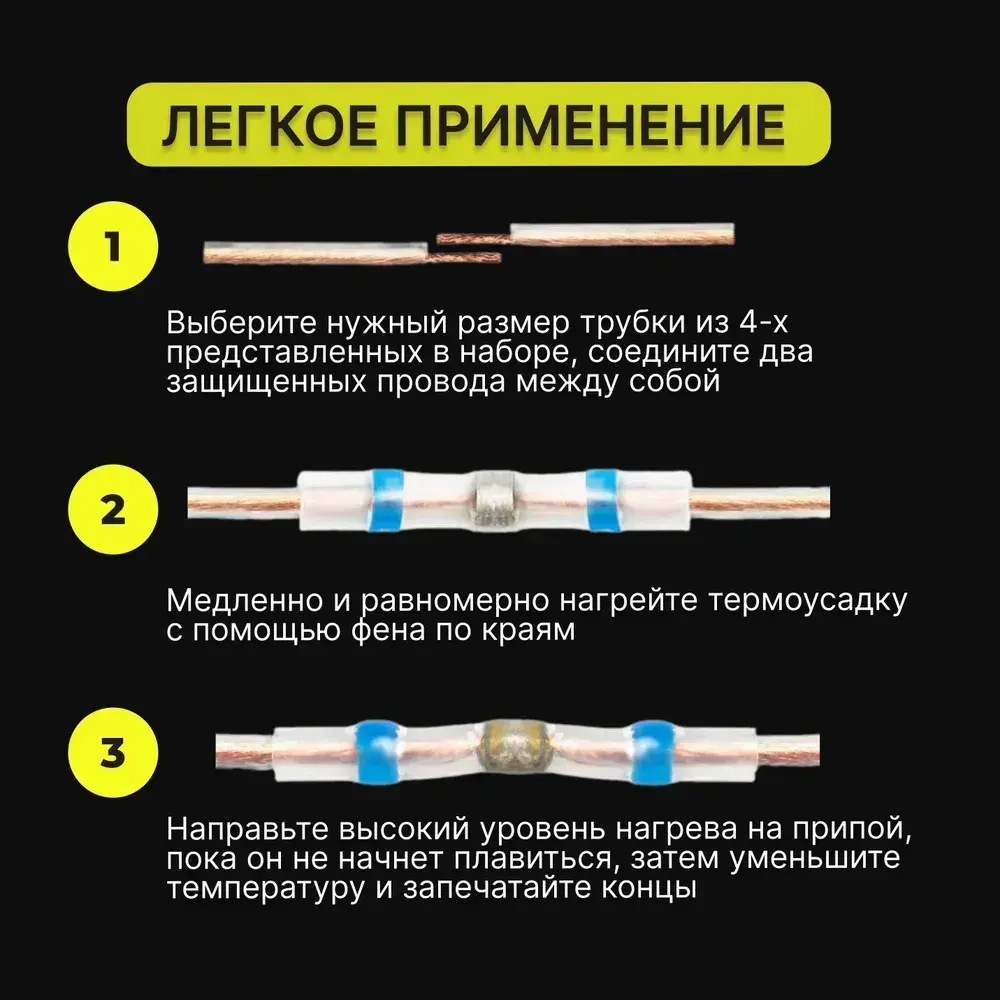 ЛЕГКОЕ ПРИМЕНЕНИЕ

1

Выберите нужный размер трубки из 4-х представленных в наборе, соедините два защищенных провода между собой

2

Медленно и равномерно нагрейте термоусадку с помощью фена по краям

3

Направьте высокий уровень нагрева на припой, пока он не начнет плавиться, затем уменьшите температуру и запечатайте концы