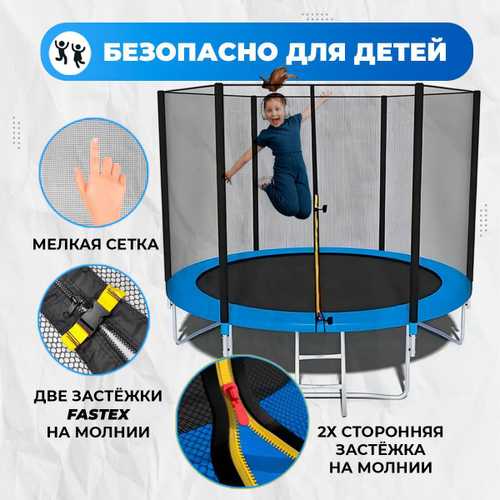 БЕЗОПАСНО ДЛЯ ДЕТЕЙ

МЕЛКАЯ СЕТКА

ДВЕ ЗАСТЁЖКИ
FASTEX
НА МОЛНИИ

2Х СТОРОННЯЯ
ЗАСТЁЖКА
НА МОЛНИИ