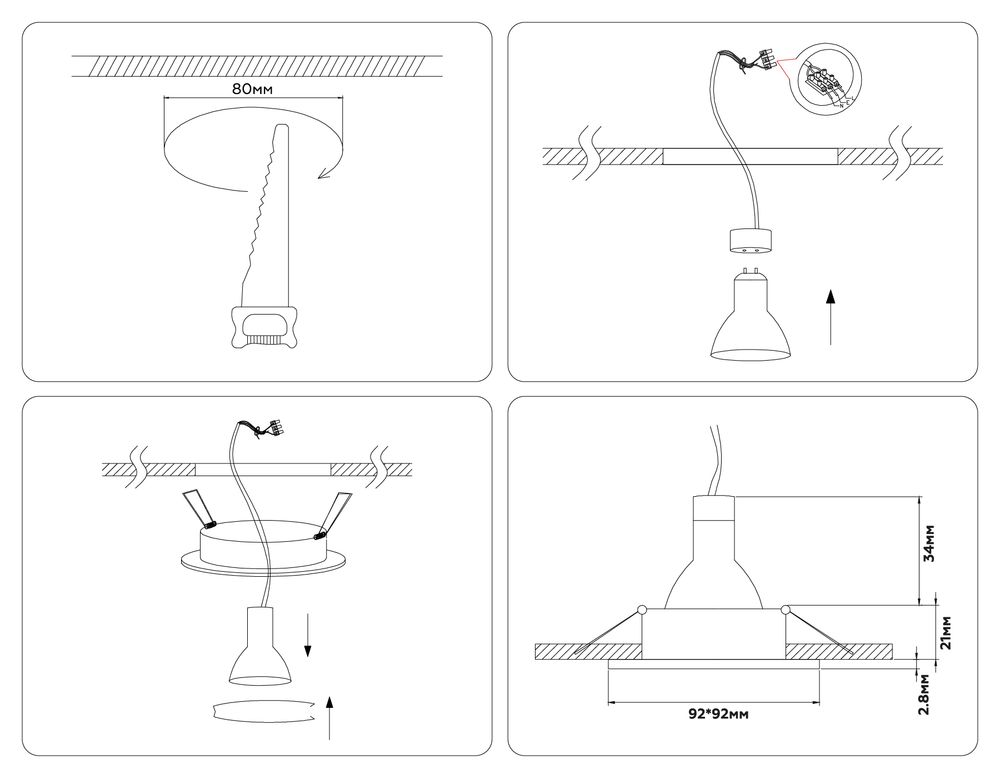 80мм

34мм

21мм

2.8мм

92*92мм