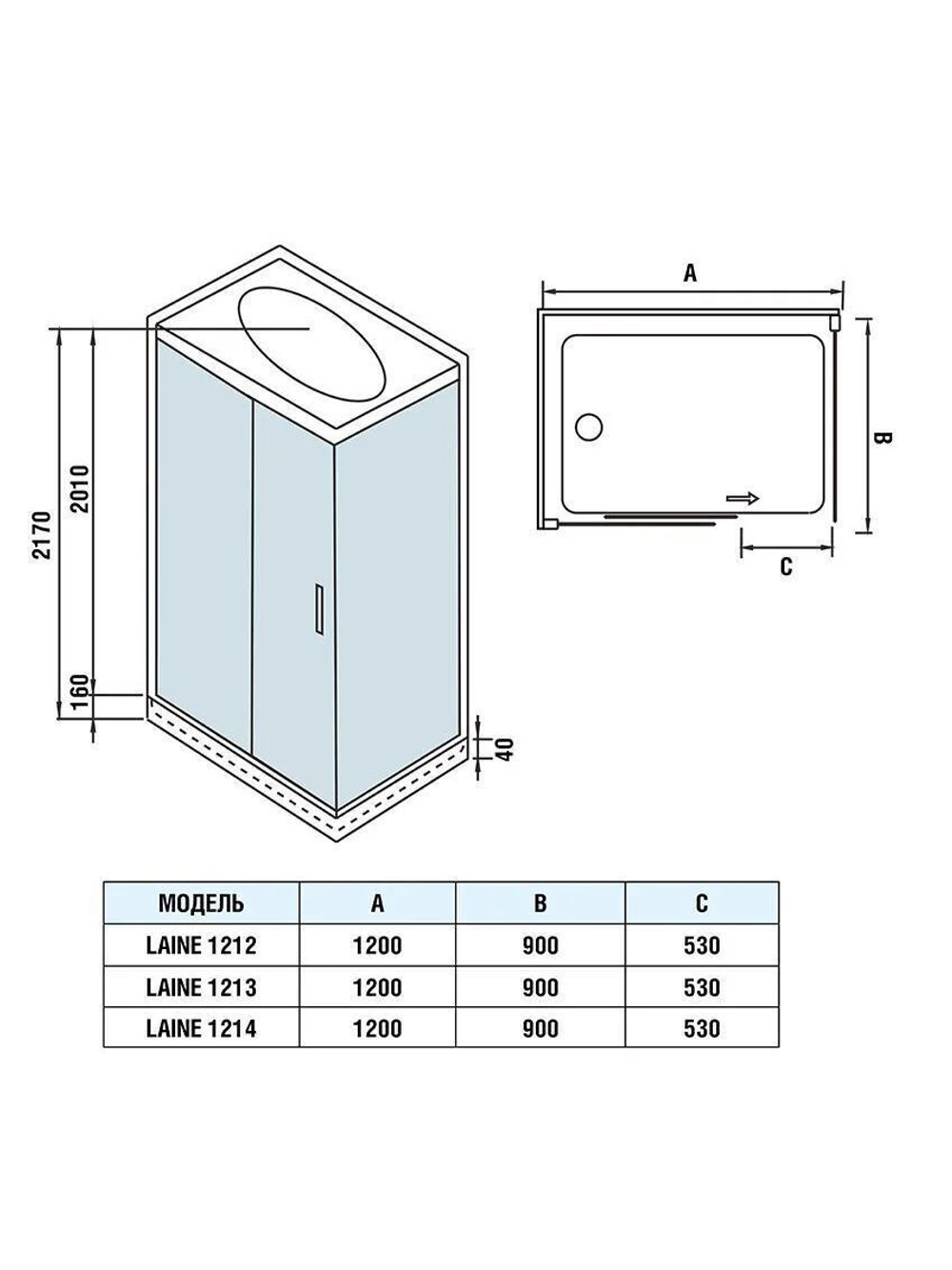 2170
2010
160
40

A
B
C

| МОДЕЛЬ | A | B | C |
|---|---|---|---|
| LAINE 1212 | 1200 | 900 | 530 |
| LAINE 1213 | 1200 | 900 | 530 |
| LAINE 1214 | 1200 | 900 | 530 |