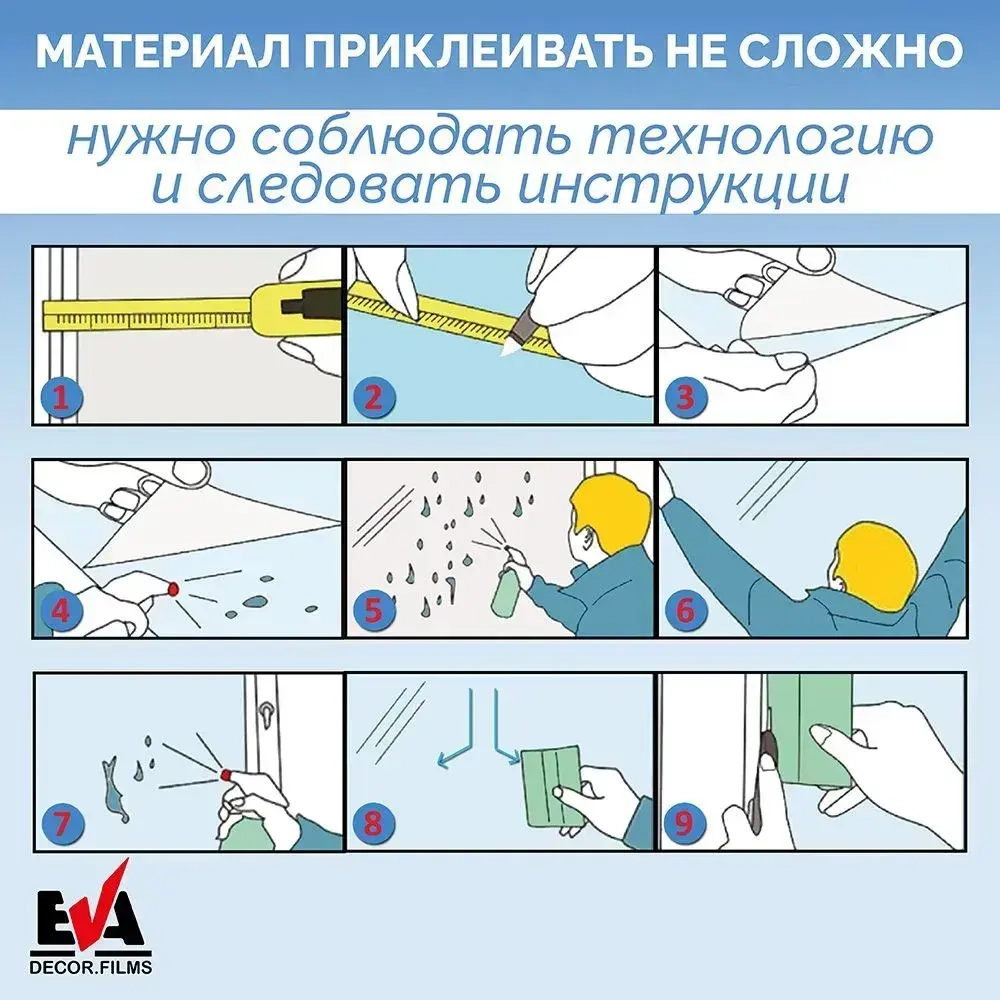 МАТЕРИАЛ ПРИКЛЕИВАТЬ НЕ СЛОЖНО

нужно соблюдать технологию и следовать инструкции

1

2

3

4

5

6

7

8

9

EVA
DECOR.FILMS