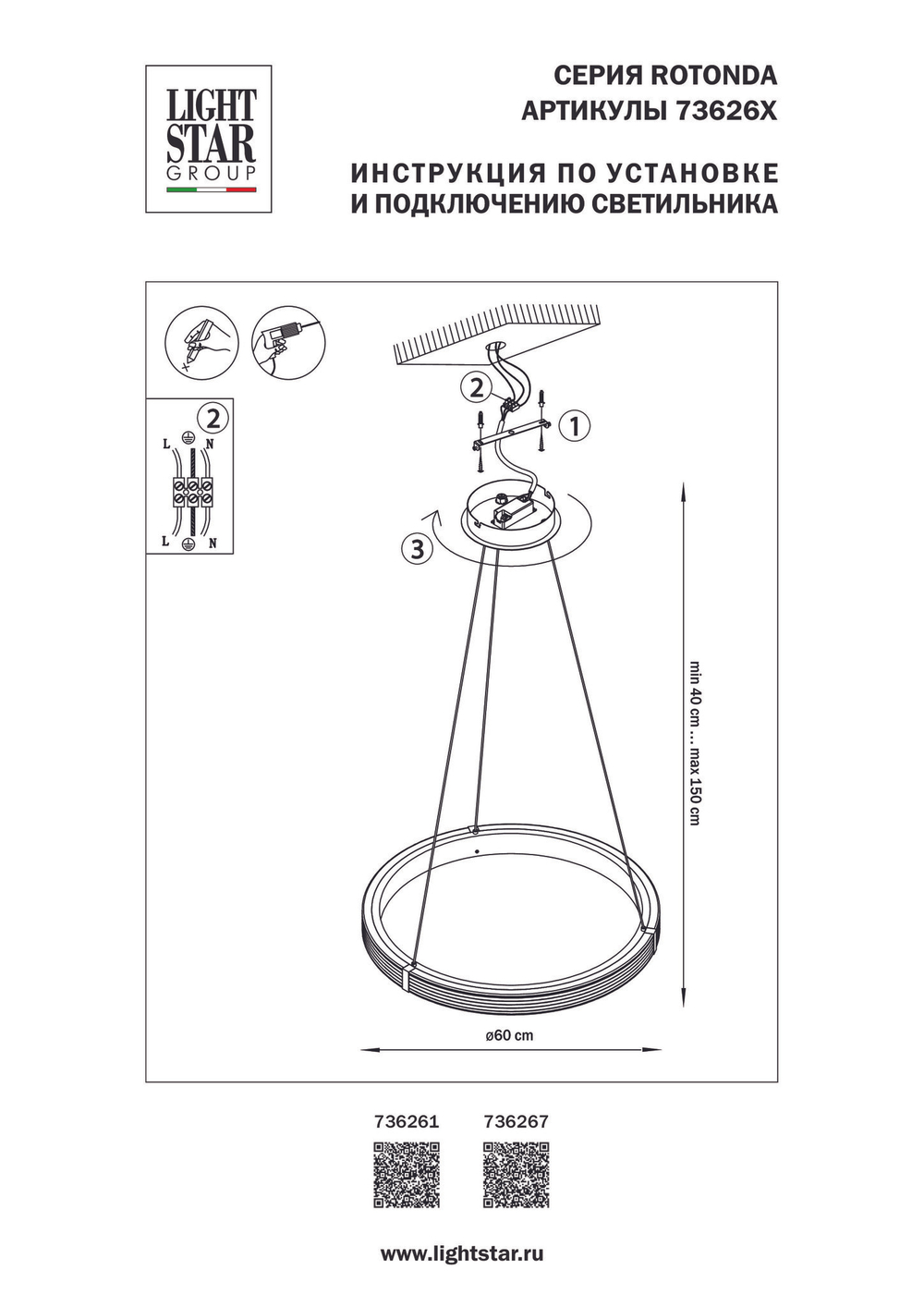 LIGHT STAR GROUP

СЕРИЯ ROTONDA
АРТИКУЛЫ 73626X

ИНСТРУКЦИЯ ПО УСТАНОВКЕ
И ПОДКЛЮЧЕНИЮ СВЕТИЛЬНИКА

2

L N

L N

2

1

3

min 40 cm ... max 150 cm

ø60 cm

736261 736267

www.lightstar.ru