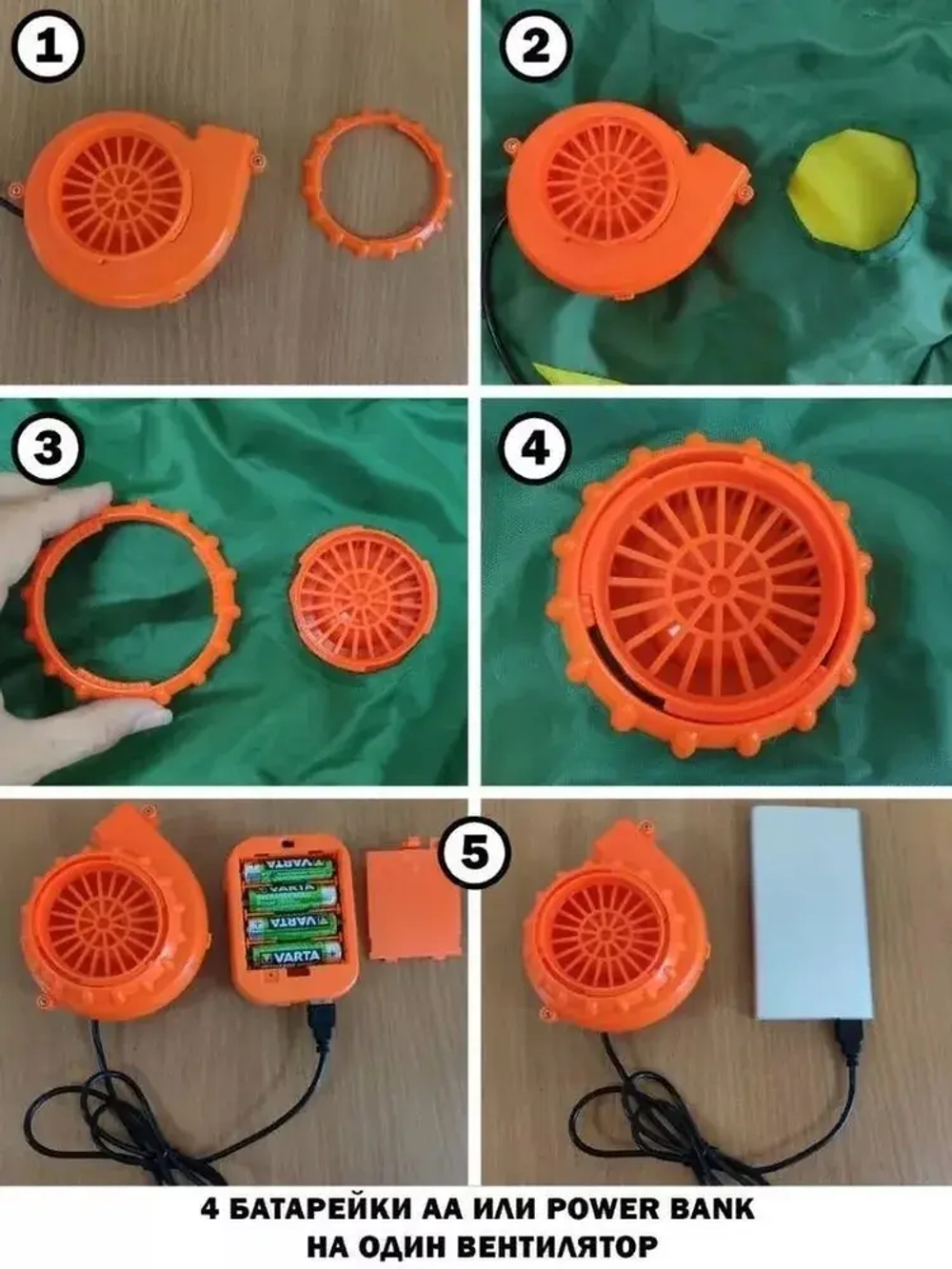 1
2
3
4
5
VARTA
VARTA
VARTA
VARTA
4 БАТАРЕЙКИ АА ИЛИ POWER BANK НА ОДИН ВЕНТИЛЯТОР