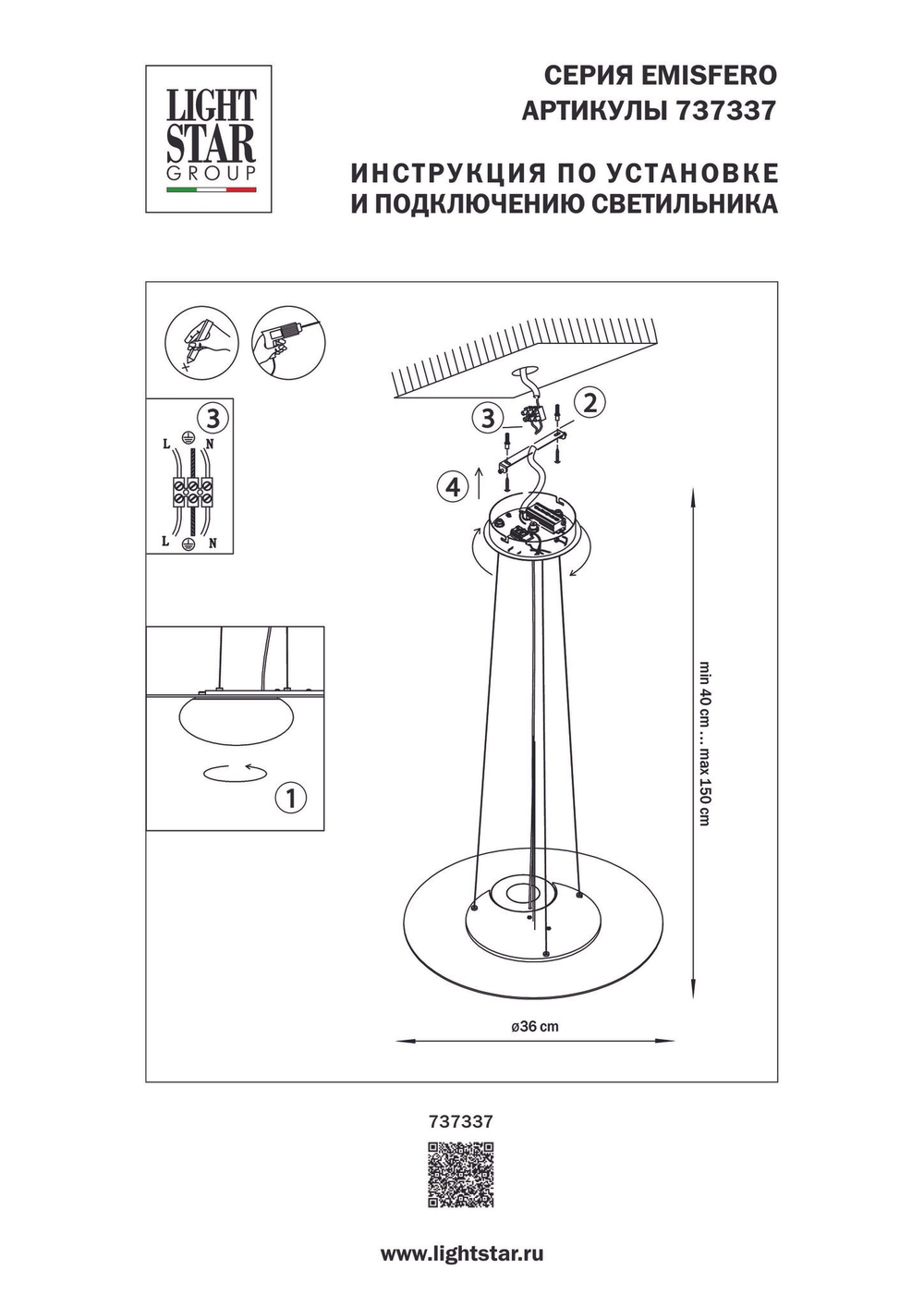 LIGHT STAR GROUP

СЕРИЯ EMISFERO
АРТИКУЛЫ 737337

ИНСТРУКЦИЯ ПО УСТАНОВКЕ
И ПОДКЛЮЧЕНИЮ СВЕТИЛЬНИКА

3

L N

L N

1

3

2

4

min 40 cm ... max 150 cm

ø36 cm

737337

www.lightstar.ru