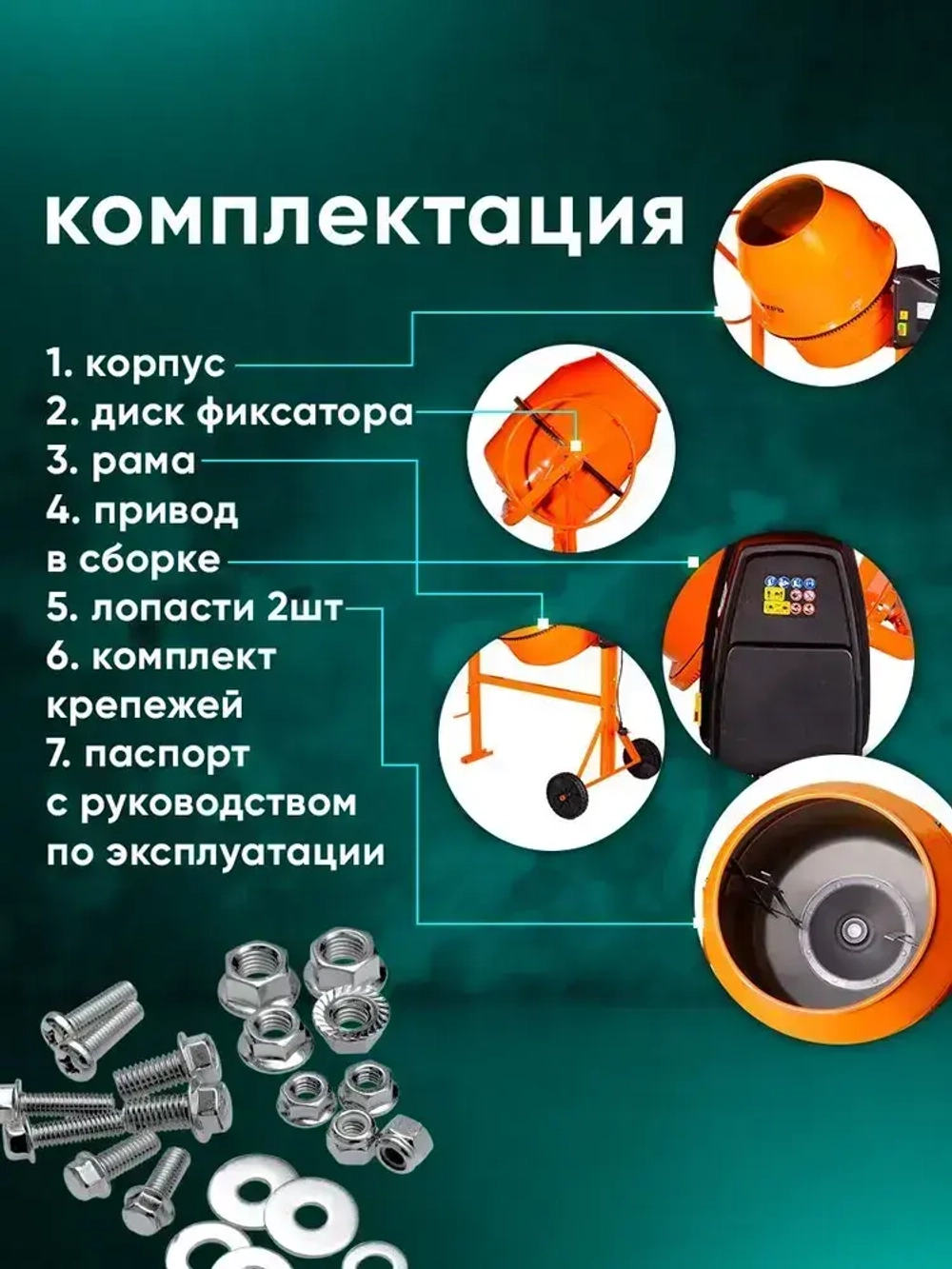 комплектация

1. корпус
2. диск фиксатора
3. рама
4. привод в сборке
5. лопасти 2шт
6. комплект крепежей
7. паспорт с руководством по эксплуатации