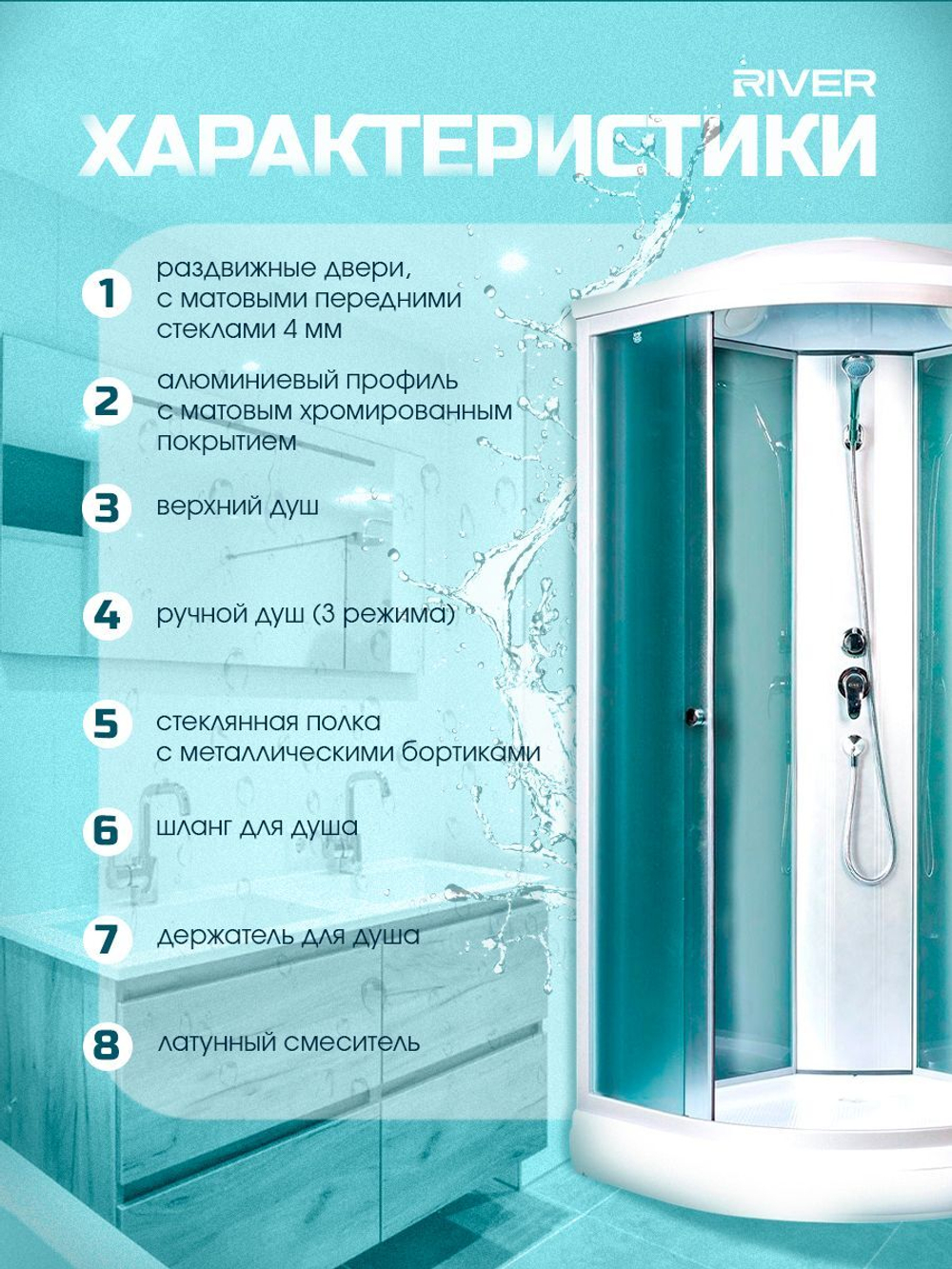 RIVER

ХАРАКТЕРИСТИКИ

1 раздвижные двери, с матовыми передними стеклами 4 мм

2 алюминиевый профиль с матовым хромированным покрытием

3 верхний душ

4 ручной душ (3 режима)

5 стеклянная полка с металлическими бортиками

6 шланг для душа

7 держатель для душа

8 латунный смеситель